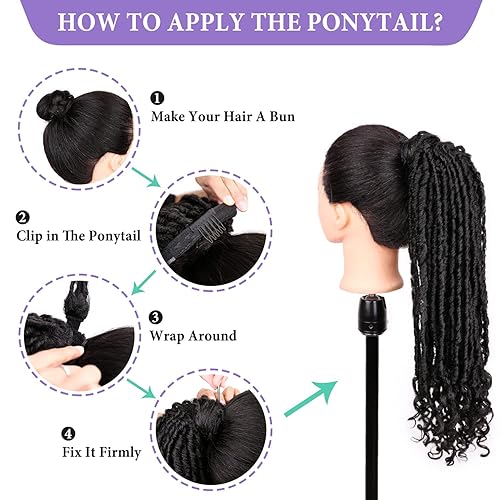 HOW TO APPLY THE PONYTAIL?

1
Make Your Hair A Bun

2
Clip in The Ponytail

3
Wrap Around

4
Fix It Firmly