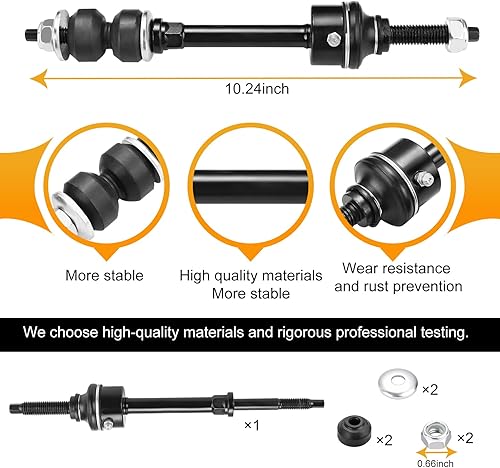 10.24inch

More stable

High quality materials
More stable

Wear resistance
and rust prevention

We choose high-quality materials and rigorous professional testing.

×1

×2

×2

×2

0.66inch