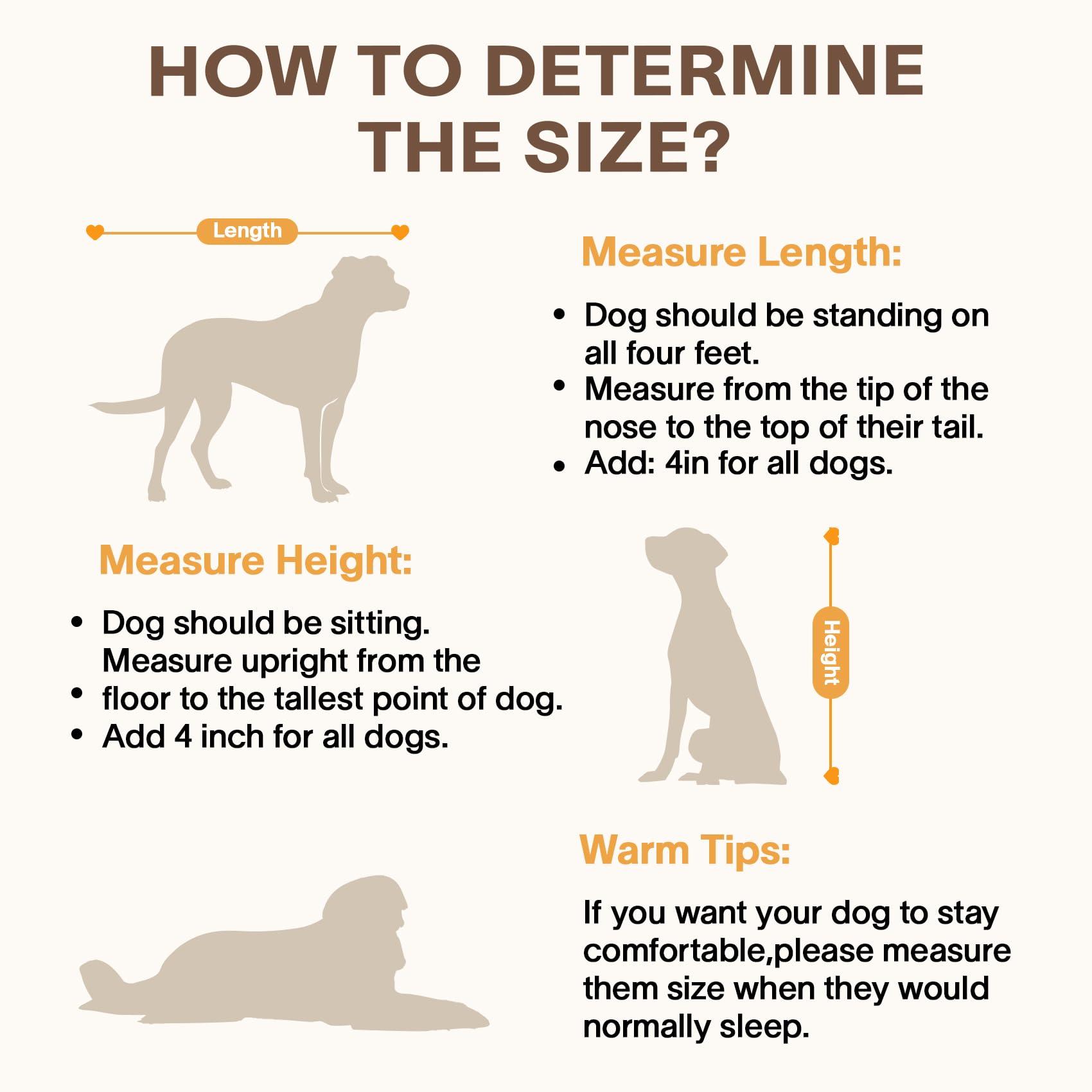 HOW TO DETERMINE THE SIZE?

Length

Measure Length:

• Dog should be standing on all four feet.
• Measure from the tip of the nose to the top of their tail.
• Add: 4in for all dogs.

Measure Height:

• Dog should be sitting. Measure upright from the
• floor to the tallest point of dog.
• Add 4 inch for all dogs.

Height

Warm Tips:

If you want your dog to stay comfortable,please measure them size when they would normally sleep.