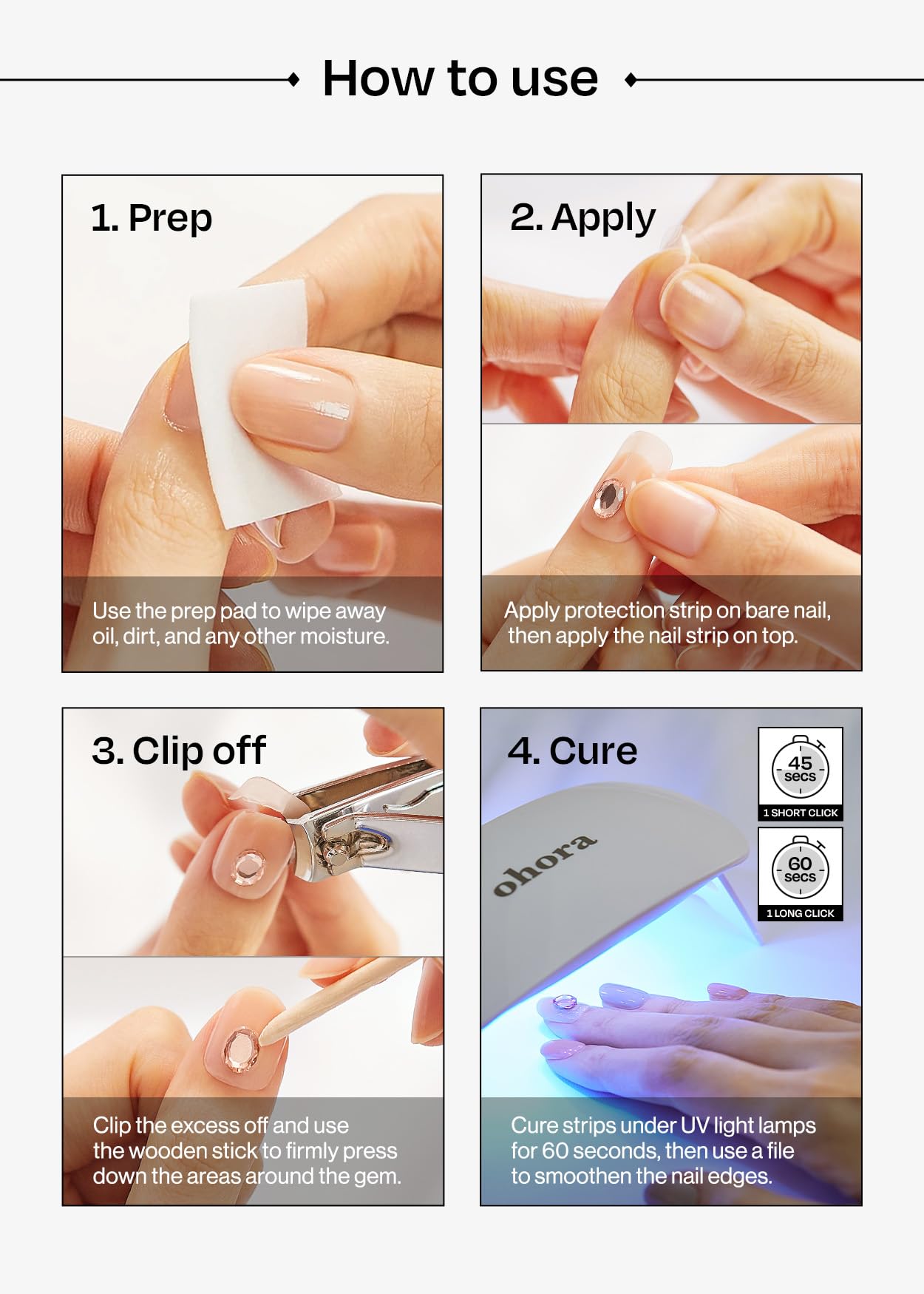 How to use

1. Prep

Use the prep pad to wipe away oil, dirt, and any other moisture.

2. Apply

Apply protection strip on bare nail, then apply the nail strip on top.

3. Clip off

Clip the excess off and use the wooden stick to firmly press down the areas around the gem.

4. Cure

45 secs
1 SHORT CLICK

60 secs
1 LONG CLICK

ohora

Cure strips under UV light lamps for 60 seconds, then use a file to smoothen the nail edges.