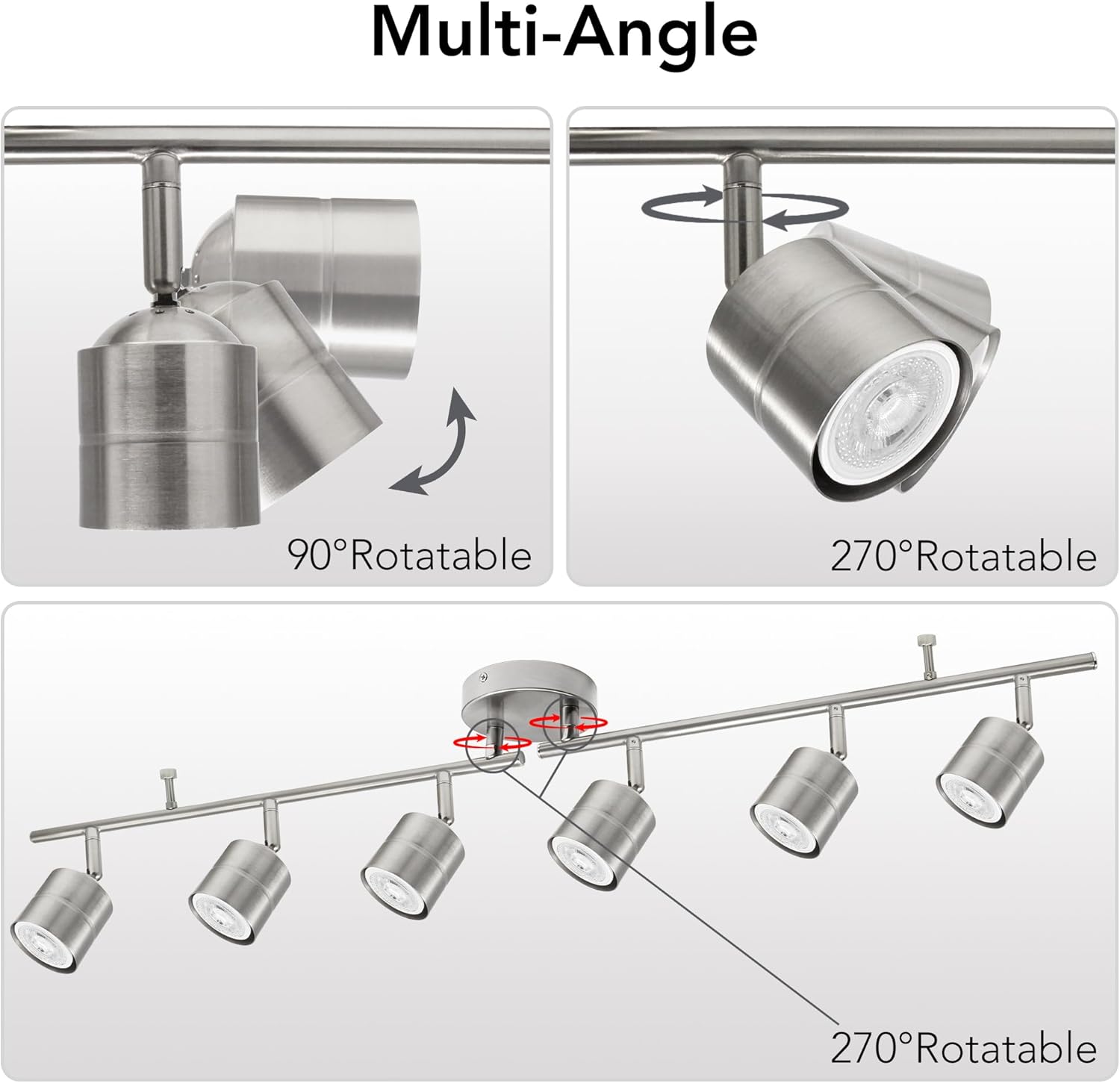 Multi-Angle

90°Rotatable

270°Rotatable

270°Rotatable