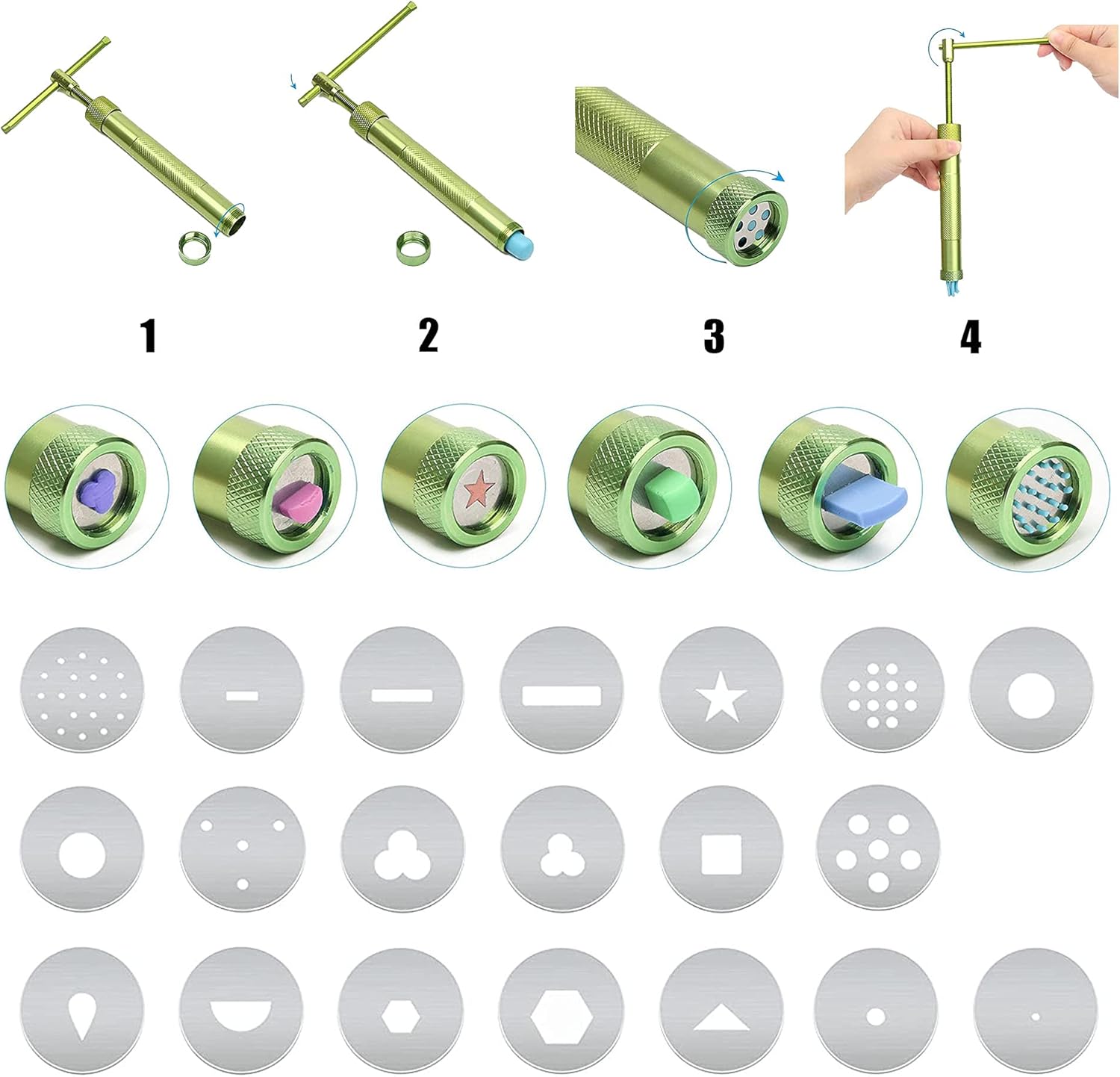 1

2

3

4