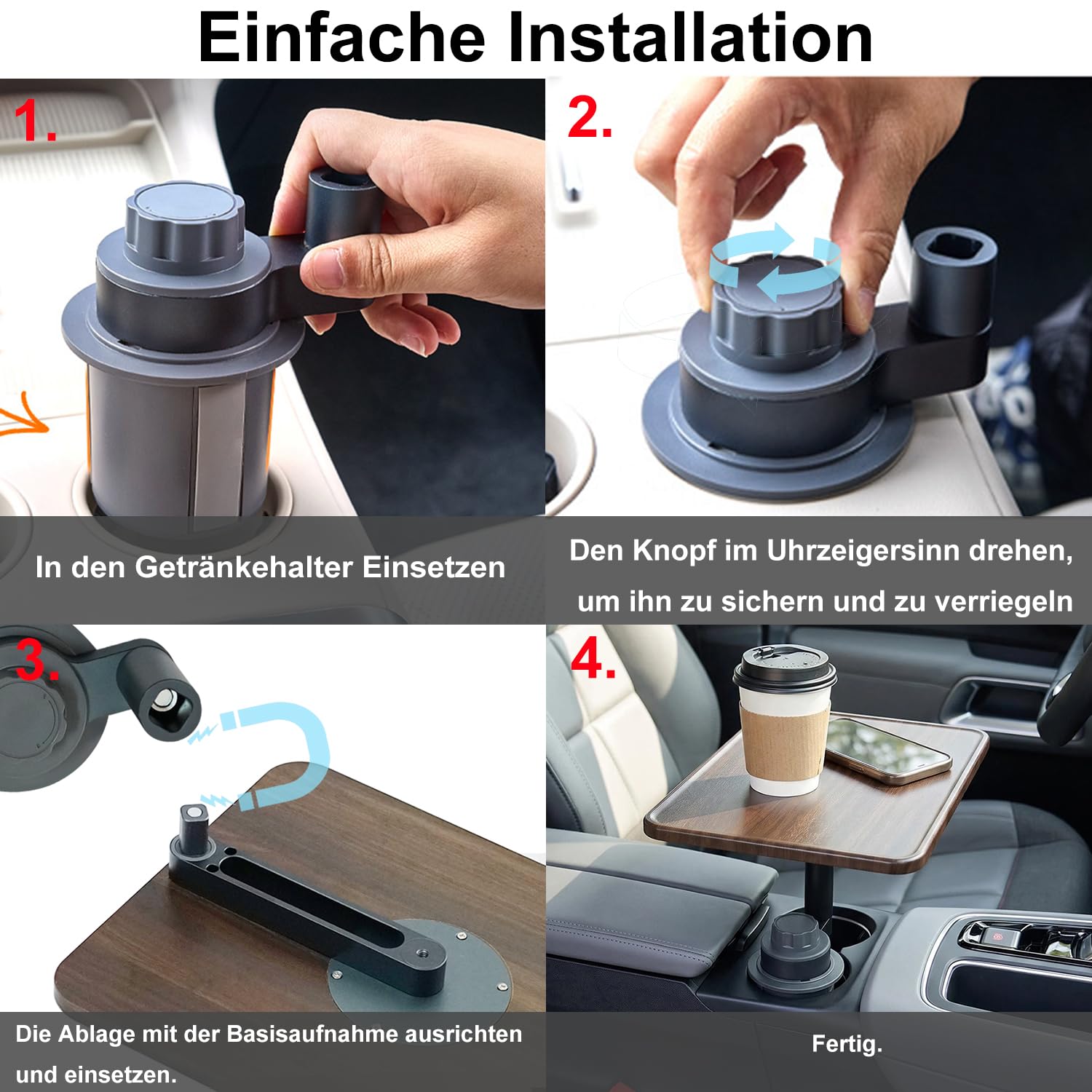 Einfache Installation

1.

In den Getränkehalter Einsetzen

2.

Den Knopf im Uhrzeigersinn drehen, um ihn zu sichern und zu verriegeln

3.

Die Ablage mit der Basisaufnahme ausrichten und einsetzen.

4.

Fertig.