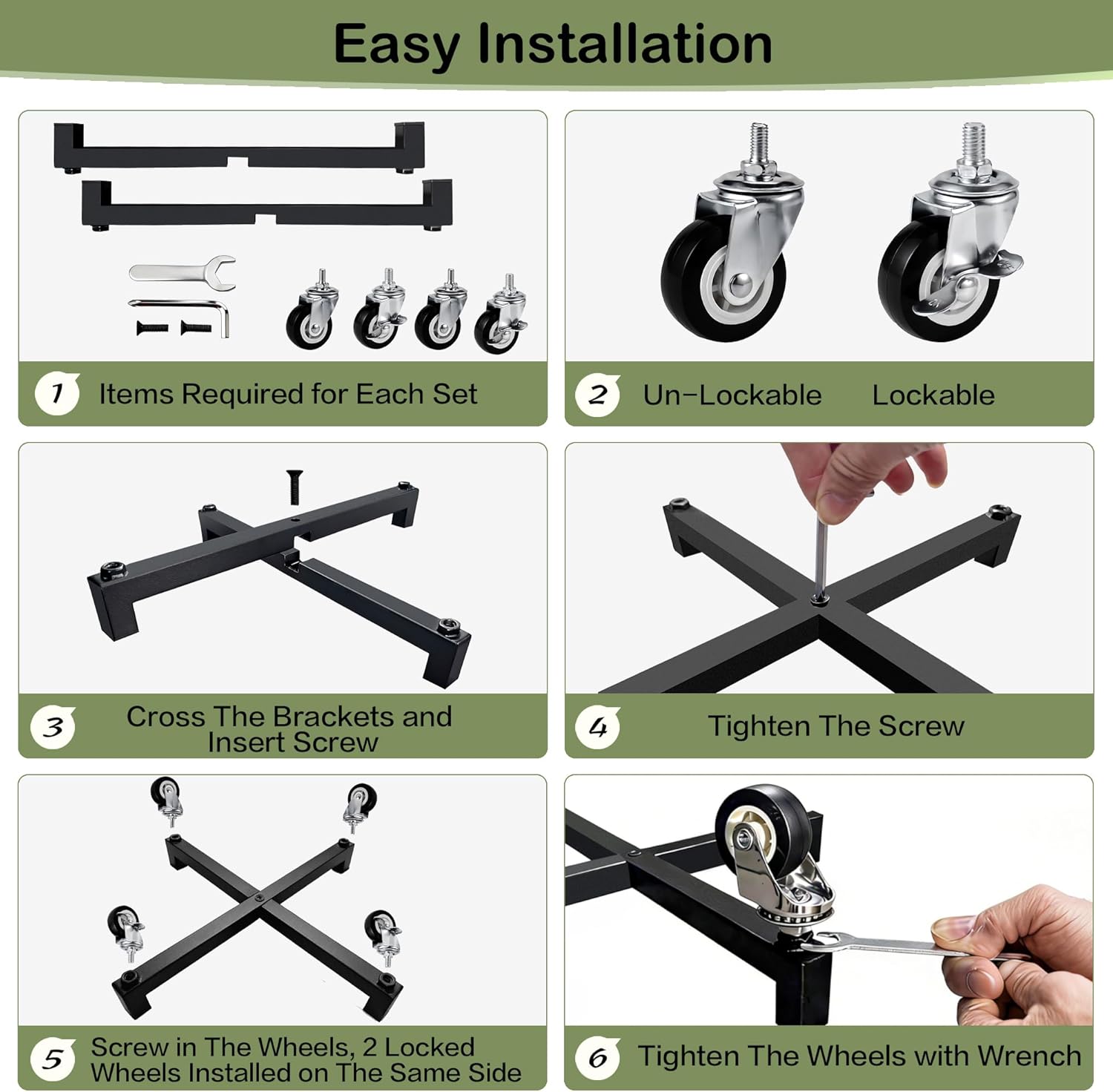 Easy Installation

1 Items Required for Each Set

2 Un-Lockable Lockable

3 Cross The Brackets and Insert Screw

4 Tighten The Screw

5 Screw in The Wheels, 2 Locked Wheels Installed on The Same Side

6 Tighten The Wheels with Wrench