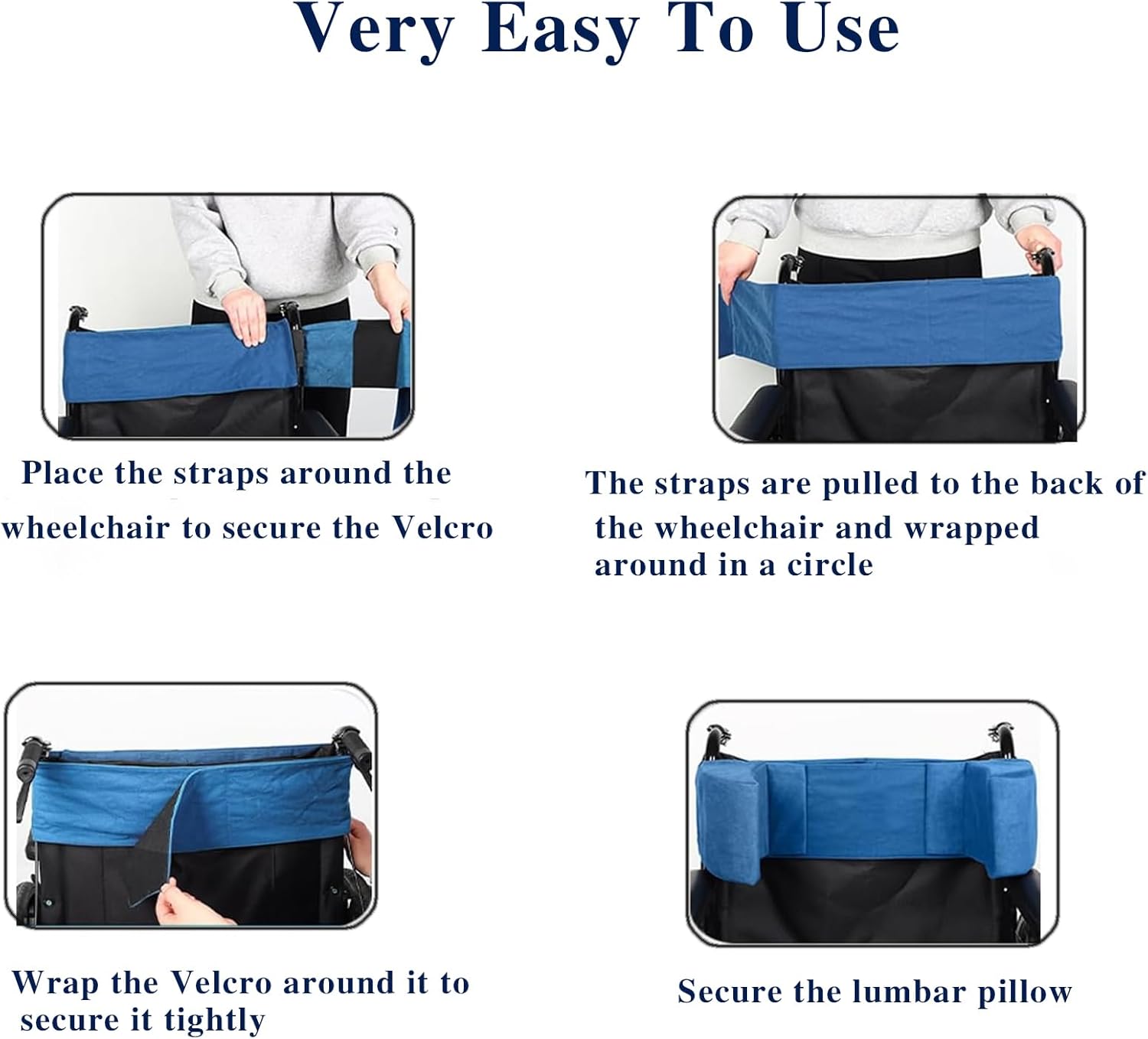 Very Easy To Use

Place the straps around the wheelchair to secure the Velcro

The straps are pulled to the back of the wheelchair and wrapped around in a circle

Wrap the Velcro around it to secure it tightly

Secure the lumbar pillow