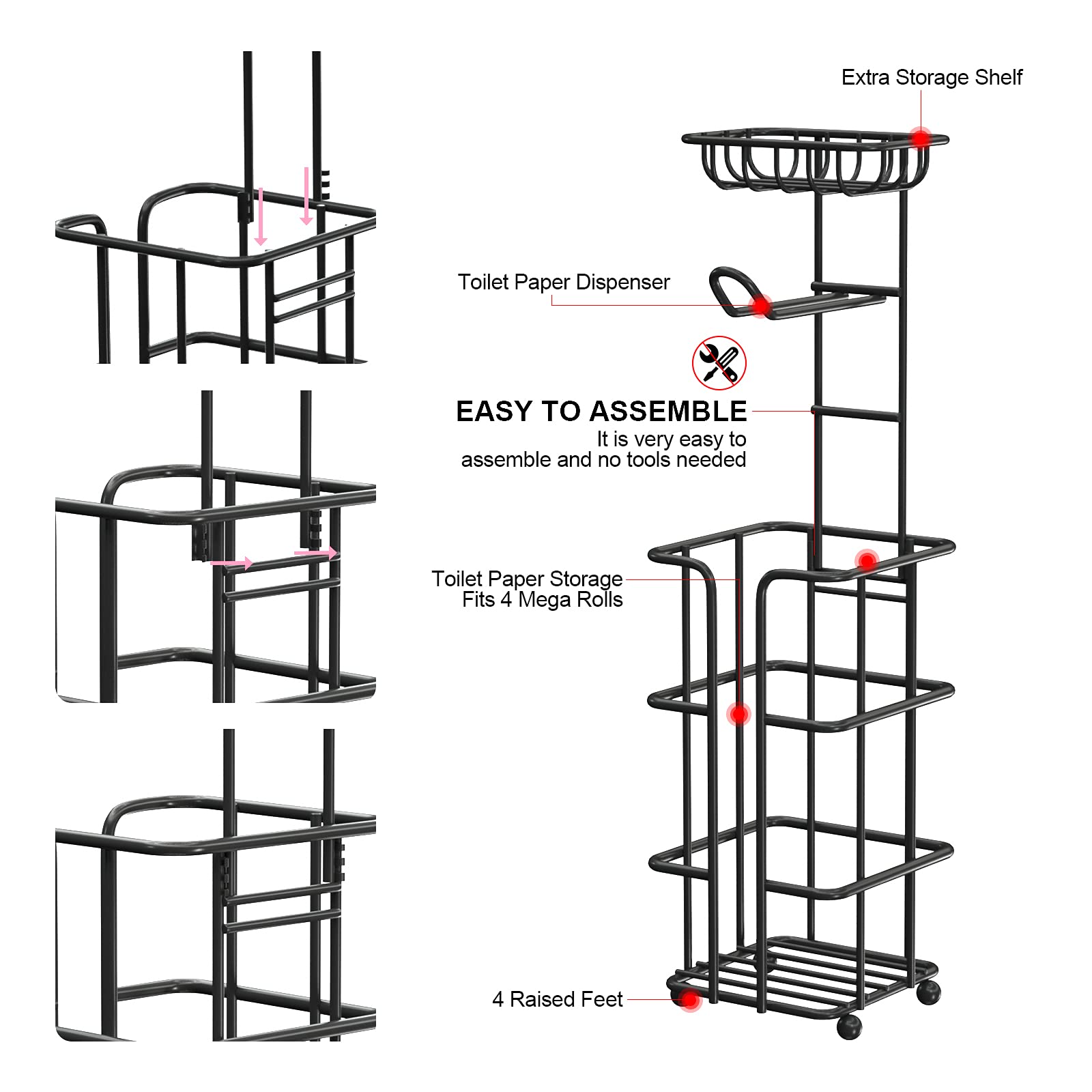 Extra Storage Shelf

Toilet Paper Dispenser

EASY TO ASSEMBLE
It is very easy to assemble and no tools needed

Toilet Paper Storage
Fits 4 Mega Rolls

4 Raised Feet