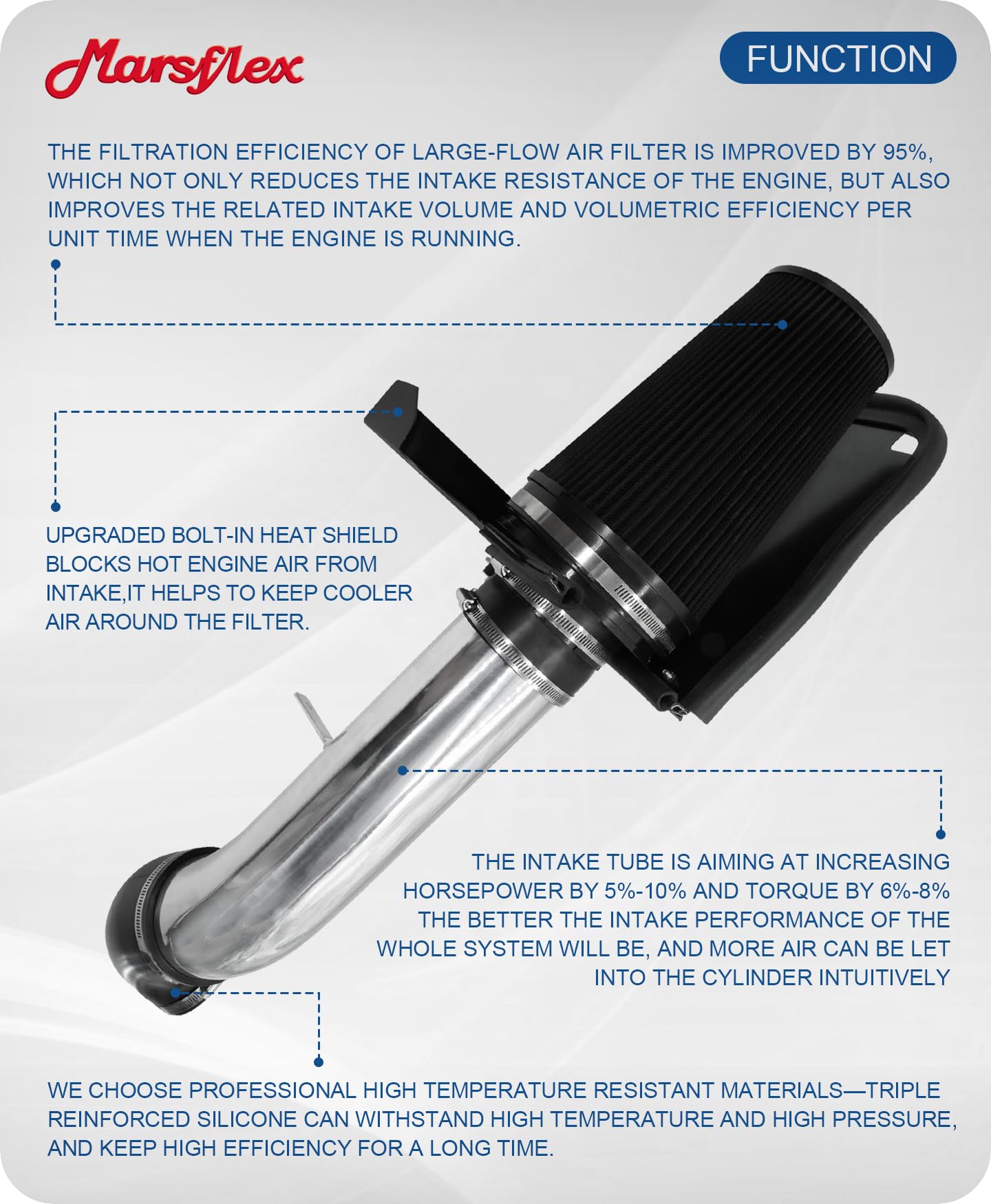 Marsflex

FUNCTION

THE FILTRATION EFFICIENCY OF LARGE-FLOW AIR FILTER IS IMPROVED BY 95%, WHICH NOT ONLY REDUCES THE INTAKE RESISTANCE OF THE ENGINE, BUT ALSO IMPROVES THE RELATED INTAKE VOLUME AND VOLUMETRIC EFFICIENCY PER UNIT TIME WHEN THE ENGINE IS RUNNING.

UPGRADED BOLT-IN HEAT SHIELD BLOCKS HOT ENGINE AIR FROM INTAKE,IT HELPS TO KEEP COOLER AIR AROUND THE FILTER.

THE INTAKE TUBE IS AIMING AT INCREASING HORSEPOWER BY 5%-10% AND TORQUE BY 6%-8% THE BETTER THE INTAKE PERFORMANCE OF THE WHOLE SYSTEM WILL BE, AND MORE AIR CAN BE LET INTO THE CYLINDER INTUITIVELY

WE CHOOSE PROFESSIONAL HIGH TEMPERATURE RESISTANT MATERIALS—TRIPLE REINFORCED SILICONE CAN WITHSTAND HIGH TEMPERATURE AND HIGH PRESSURE, AND KEEP HIGH EFFICIENCY FOR A LONG TIME.