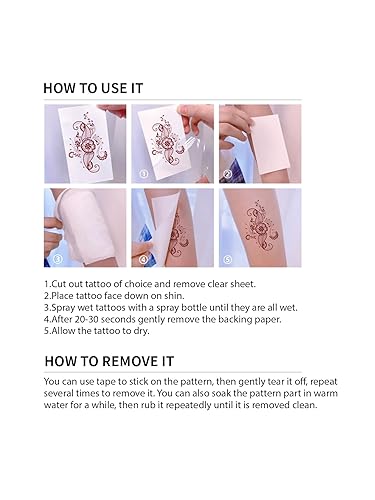 HOW TO USE IT

①

②

③

④

⑤

1.Cut out tattoo of choice and remove clear sheet.
2.Place tattoo face down on shin.
3.Spray wet tattoos with a spray bottle until they are all wet.
4.After 20-30 seconds gently remove the backing paper.
5.Allow the tattoo to dry.

HOW TO REMOVE IT

You can use tape to stick on the pattern, then gently tear it off, repeat several times to remove it. You can also soak the pattern part in warm water for a while, then rub it repeatedly until it is removed clean.