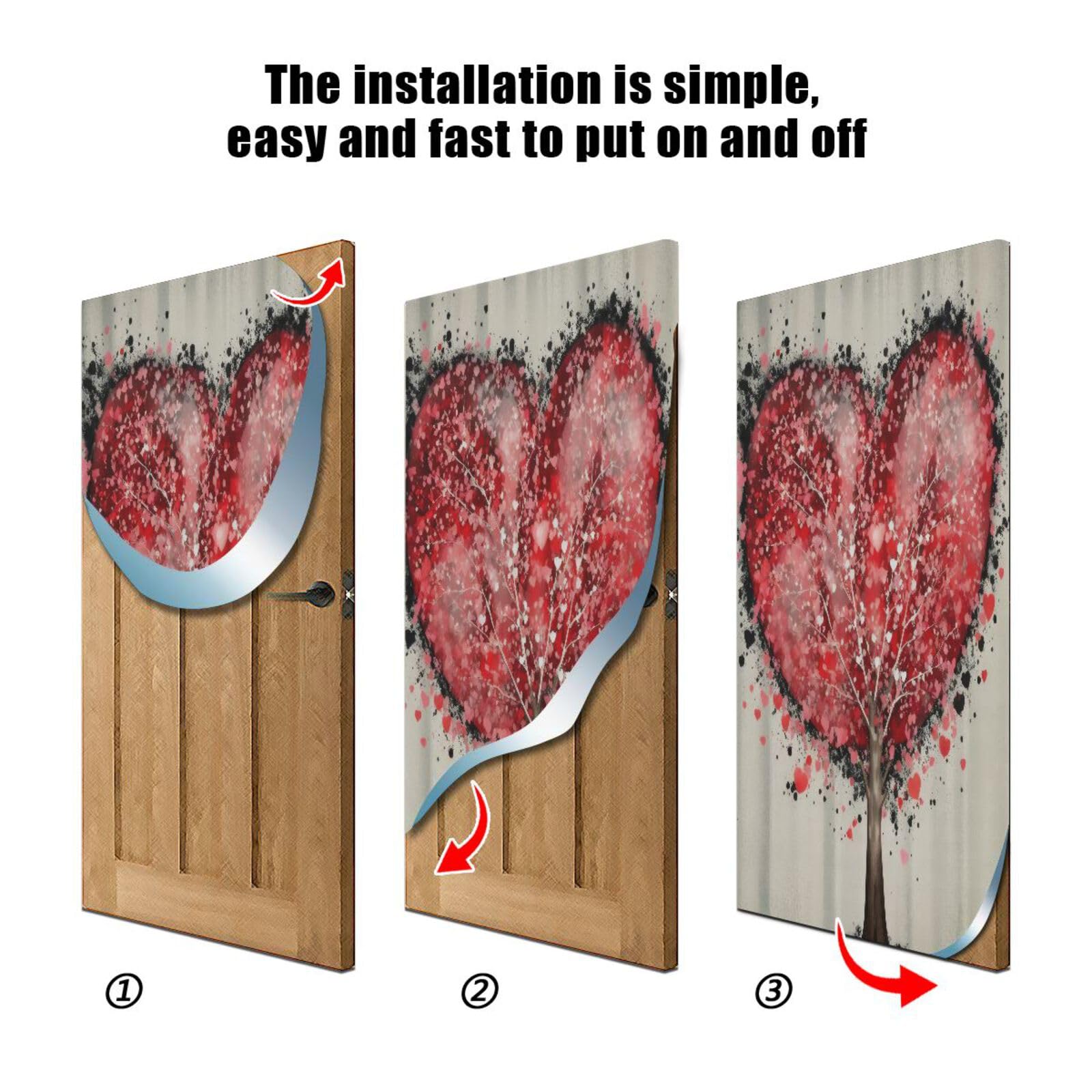 The installation is simple,
easy and fast to put on and off

①

②

③