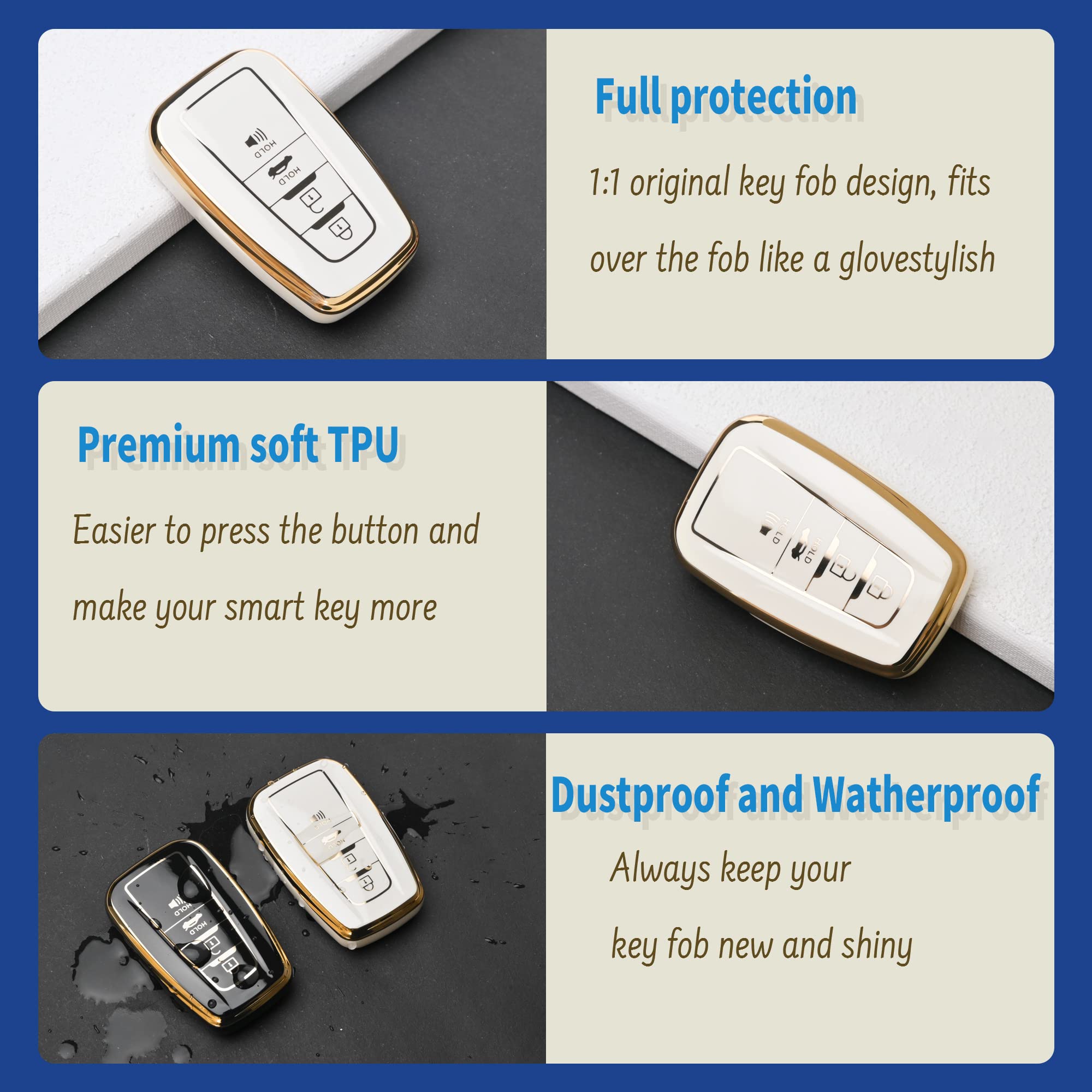 HOLD
HOLD

Full protection

1:1 original key fob design, fits over the fob like a glovestylish

Premium soft TPU

Easier to press the button and make your smart key more

HOLD
HOLD

HOLD
HOLD

Dustproof and Watherproof

Always keep your key fob new and shiny