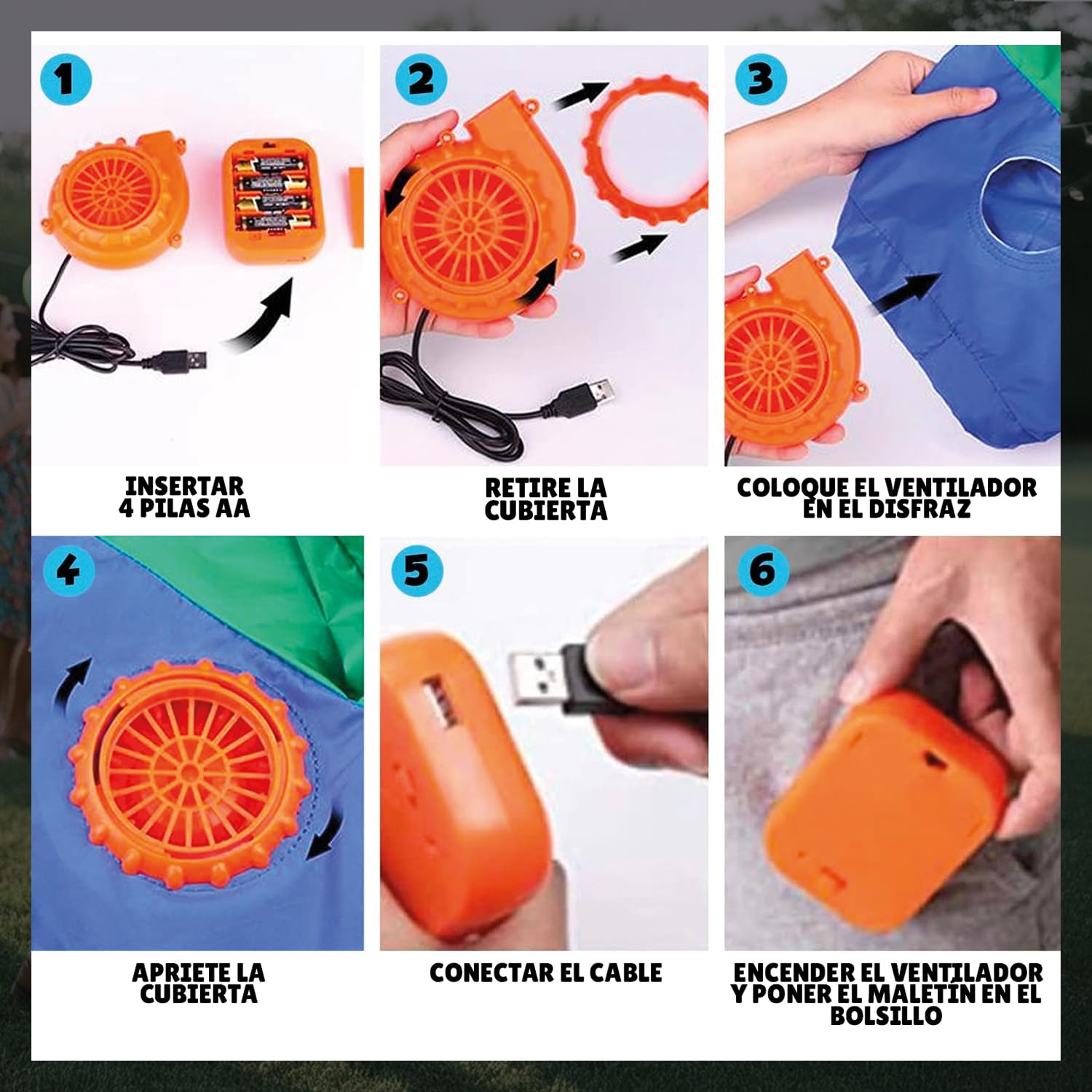 1

INSERTAR
4 PILAS AA

2

RETIRE LA
CUBIERTA

3

COLOQUE EL VENTILADOR
EN EL DISFRAZ

4

APRIETE LA
CUBIERTA

5

CONECTAR EL CABLE

6

ENCENDER EL VENTILADOR
Y PONER EL MALETÍN EN EL
BOLSILLO