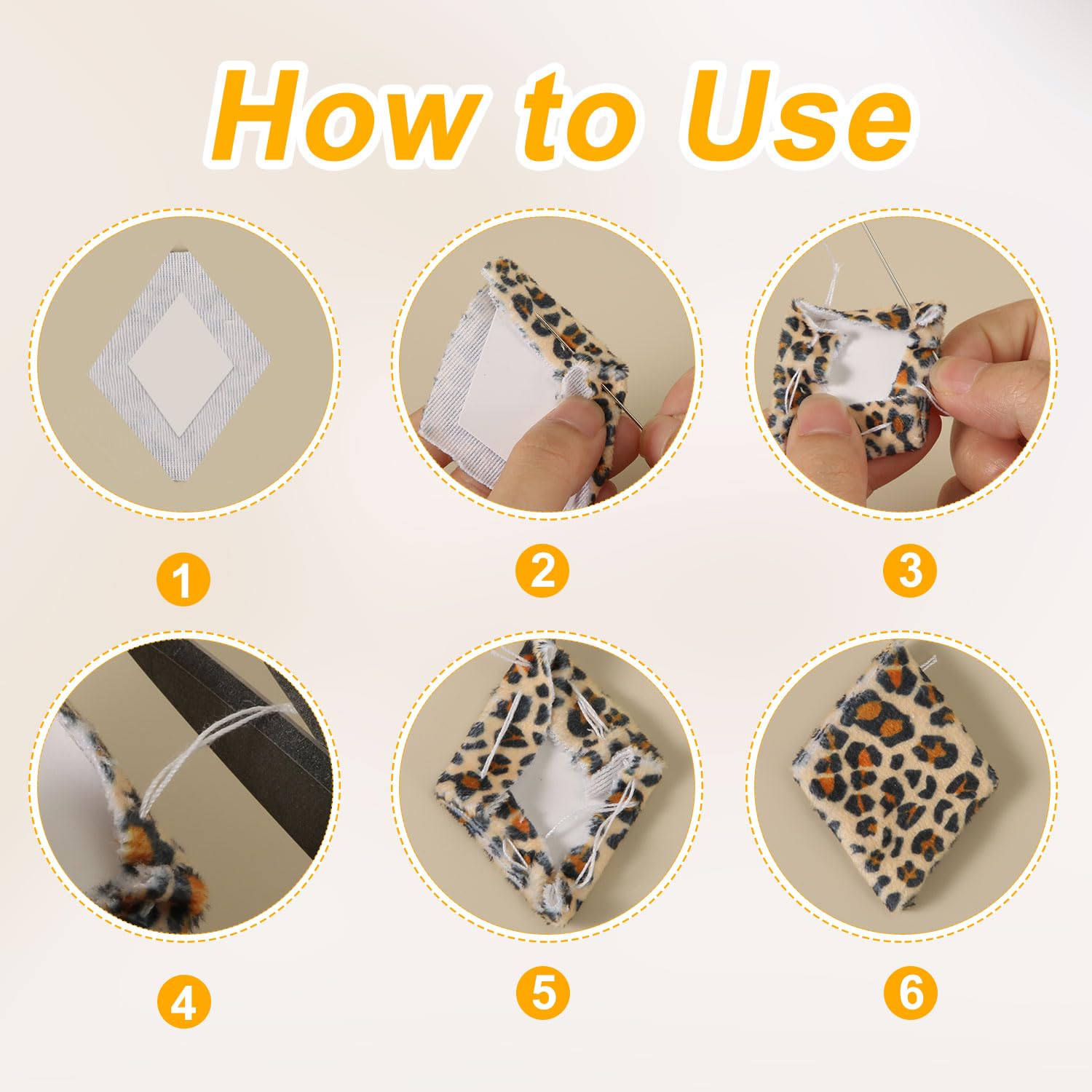 How to Use

1

2

3

4

5

6