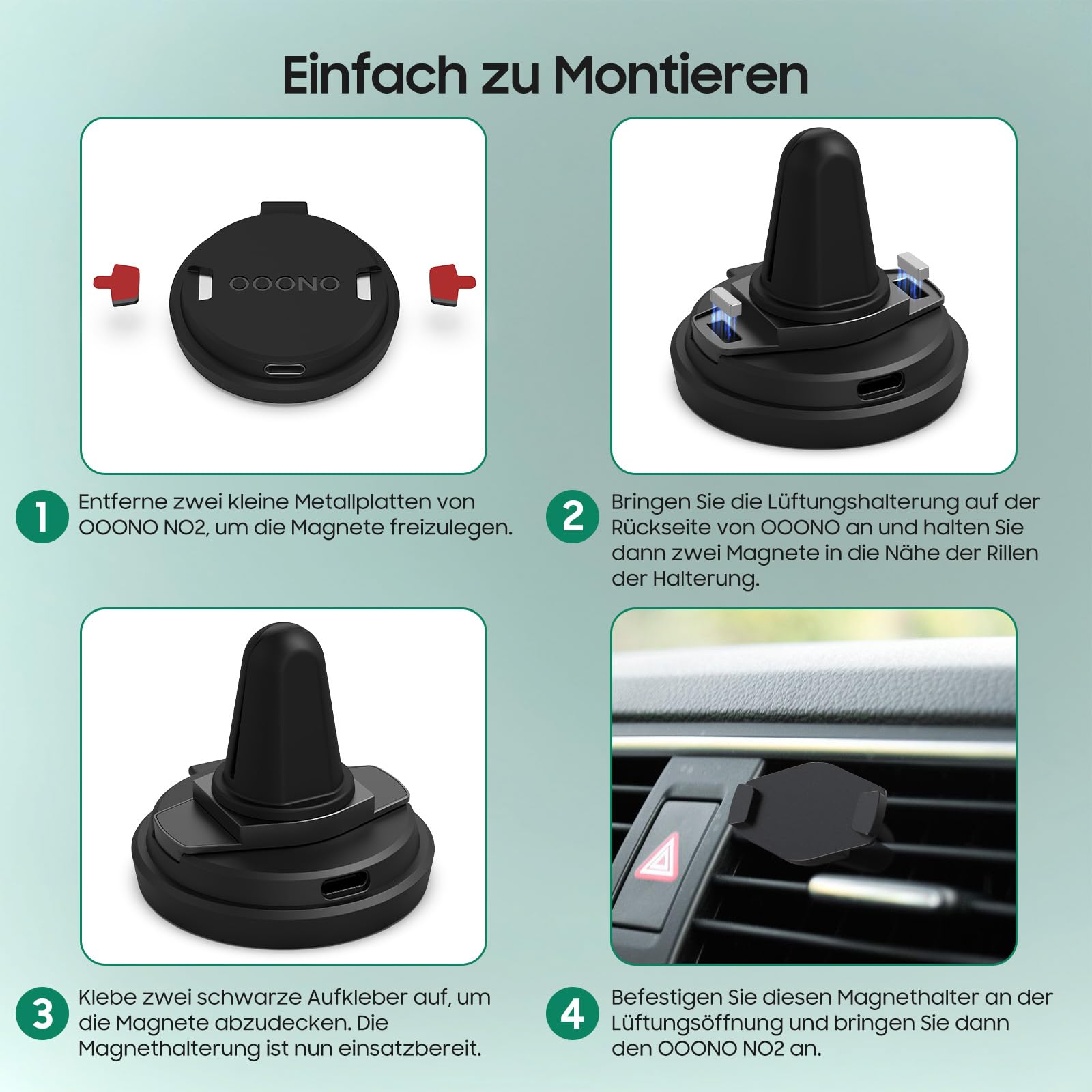 Einfach zu Montieren

OOONO

1 Entferne zwei kleine Metallplatten von OOONO NO2, um die Magnete freizulegen.

2 Bringen Sie die Lüftungshalterung auf der Rückseite von OOONO an und halten Sie dann zwei Magnete in die Nähe der Rillen der Halterung.

3 Klebe zwei schwarze Aufkleber auf, um die Magnete abzudecken. Die Magnethalterung ist nun einsatzbereit.

4 Befestigen Sie diesen Magnethalter an der Lüftungsöffnung und bringen Sie dann den OOONO NO2 an.