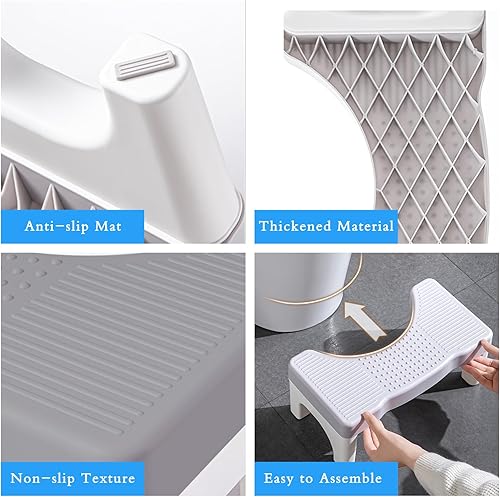 Anti-slip Mat

Thickened Material

Non-slip Texture

Easy to Assemble