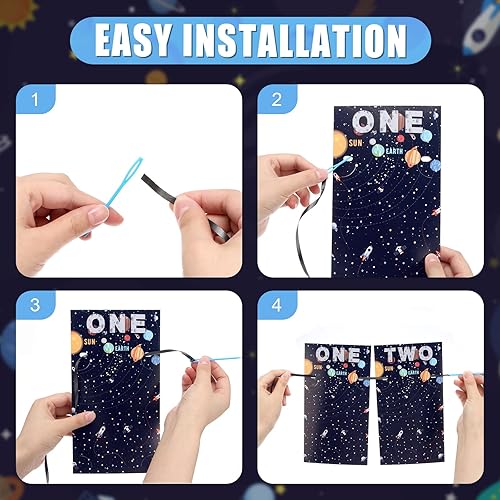 EASY INSTALLATION

1

2

ONE
SUN
EARTH

3

ONE
SUN
EARTH

4

ONE
SUN
EARTH

TWO
SUN
EARTH