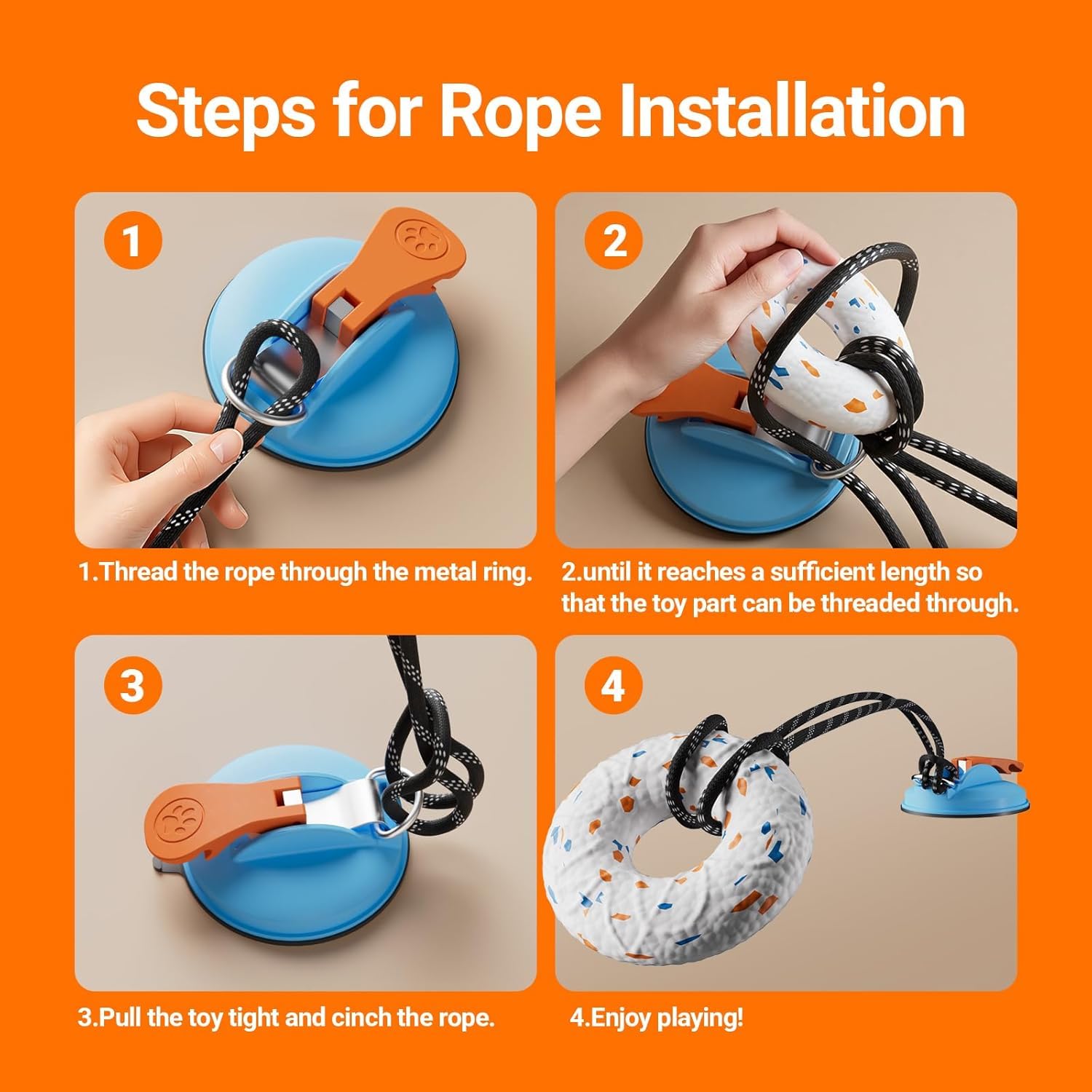 Steps for Rope Installation

1

1.Thread the rope through the metal ring.

2

2.until it reaches a sufficient length so that the toy part can be threaded through.

3

3.Pull the toy tight and cinch the rope.

4

4.Enjoy playing!