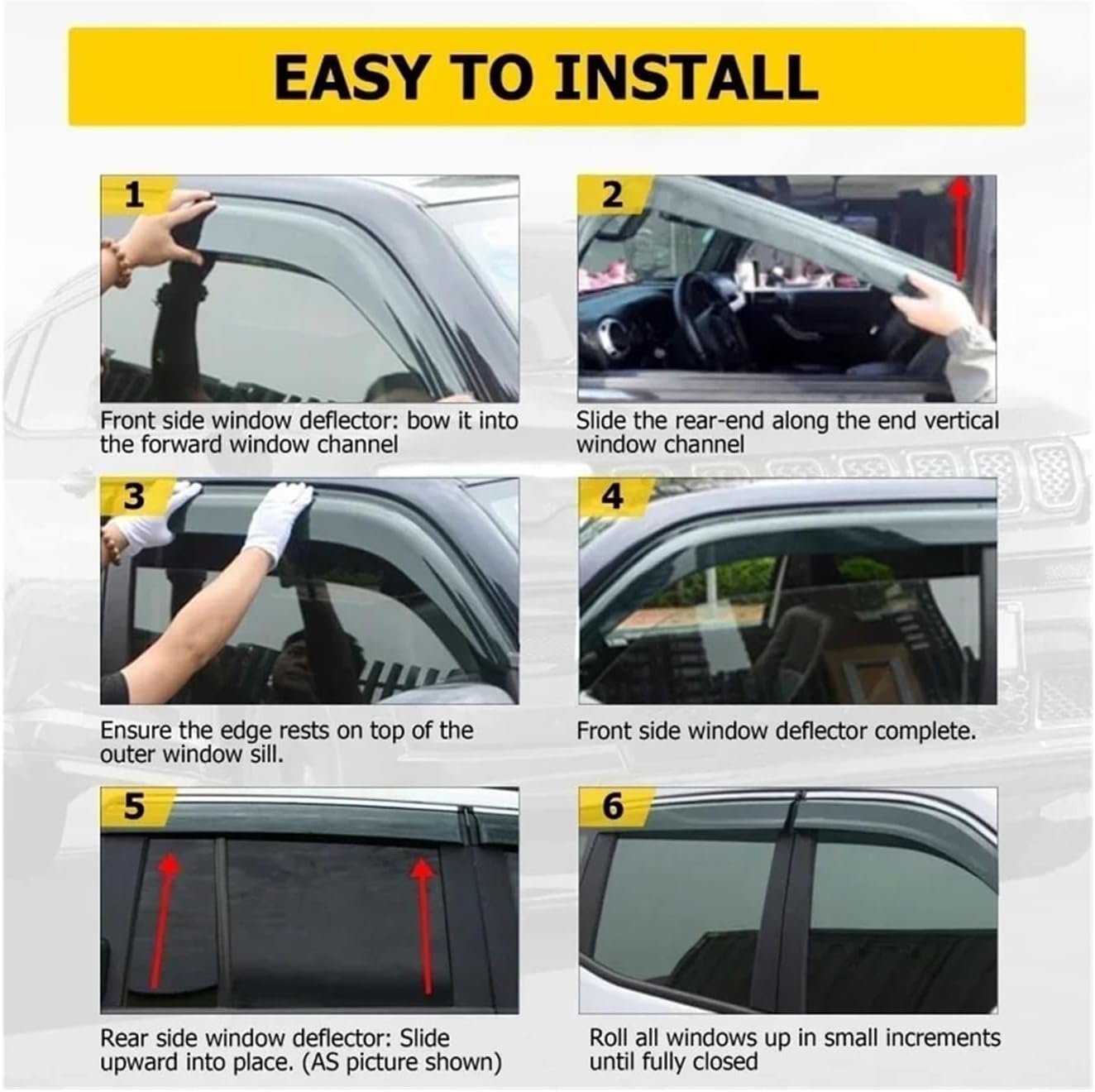 EASY TO INSTALL

1

Front side window deflector: bow it into the forward window channel

2

Slide the rear-end along the end vertical window channel

3

Ensure the edge rests on top of the outer window sill.

4

Front side window deflector complete.

5

Rear side window deflector: Slide upward into place. (AS picture shown)

6

Roll all windows up in small increments until fully closed