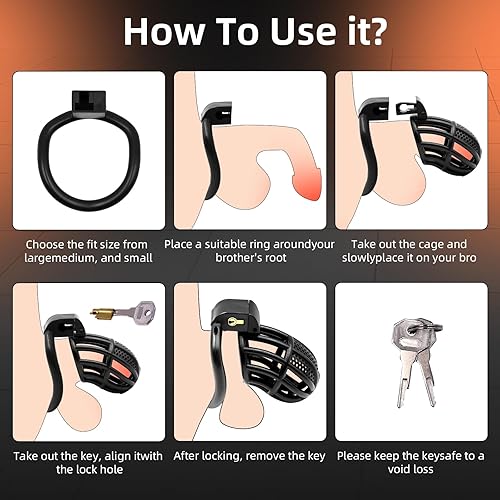 How To Use it?

Choose the fit size from largemedium, and small

Place a suitable ring aroundyour brother's root

Take out the cage and slowlyplace it on your bro

Take out the key, align itwith the lock hole

After locking, remove the key

Please keep the keysafe to a void loss