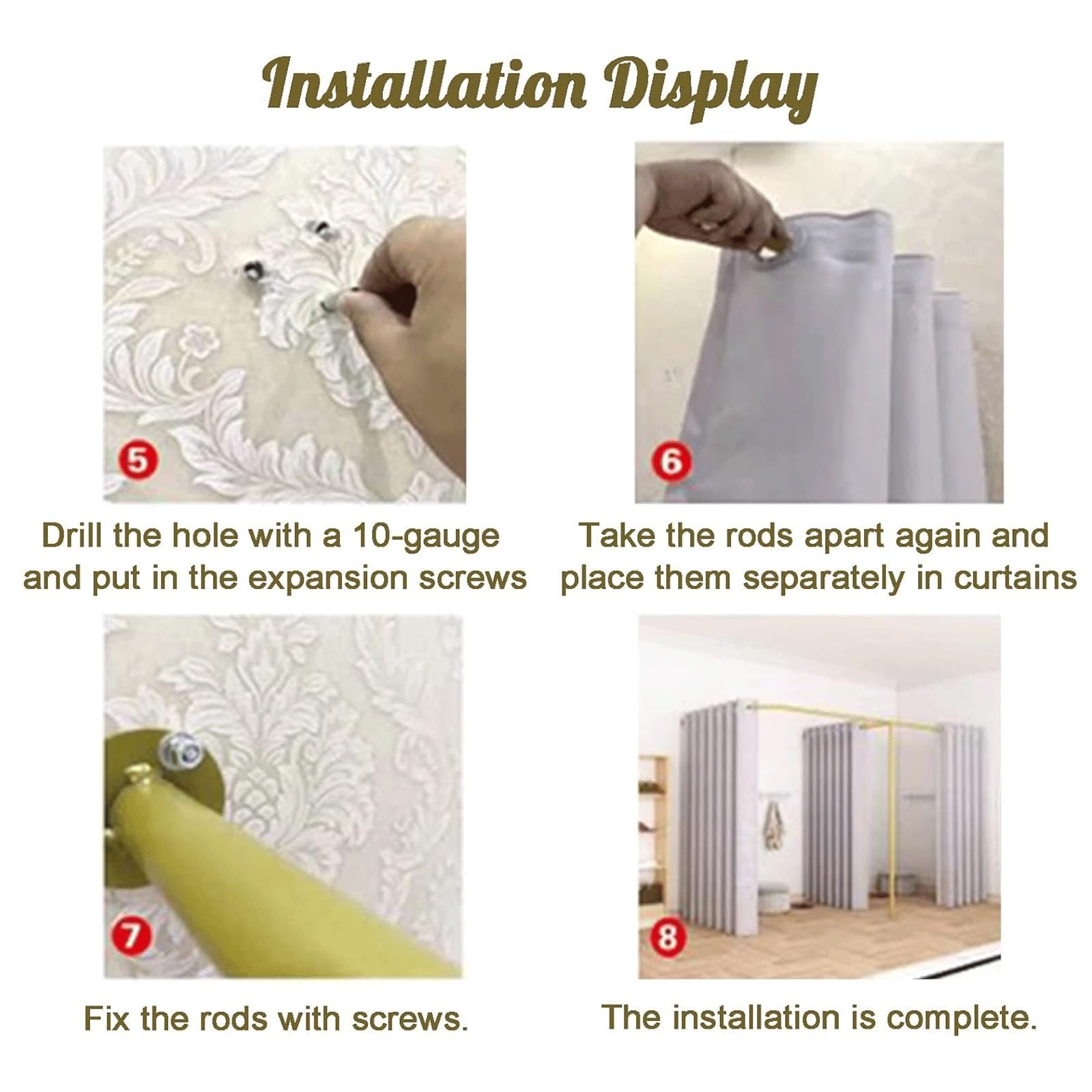 Installation Display

5

Drill the hole with a 10-gauge and put in the expansion screws

6

Take the rods apart again and place them separately in curtains

7

Fix the rods with screws.

8

The installation is complete.