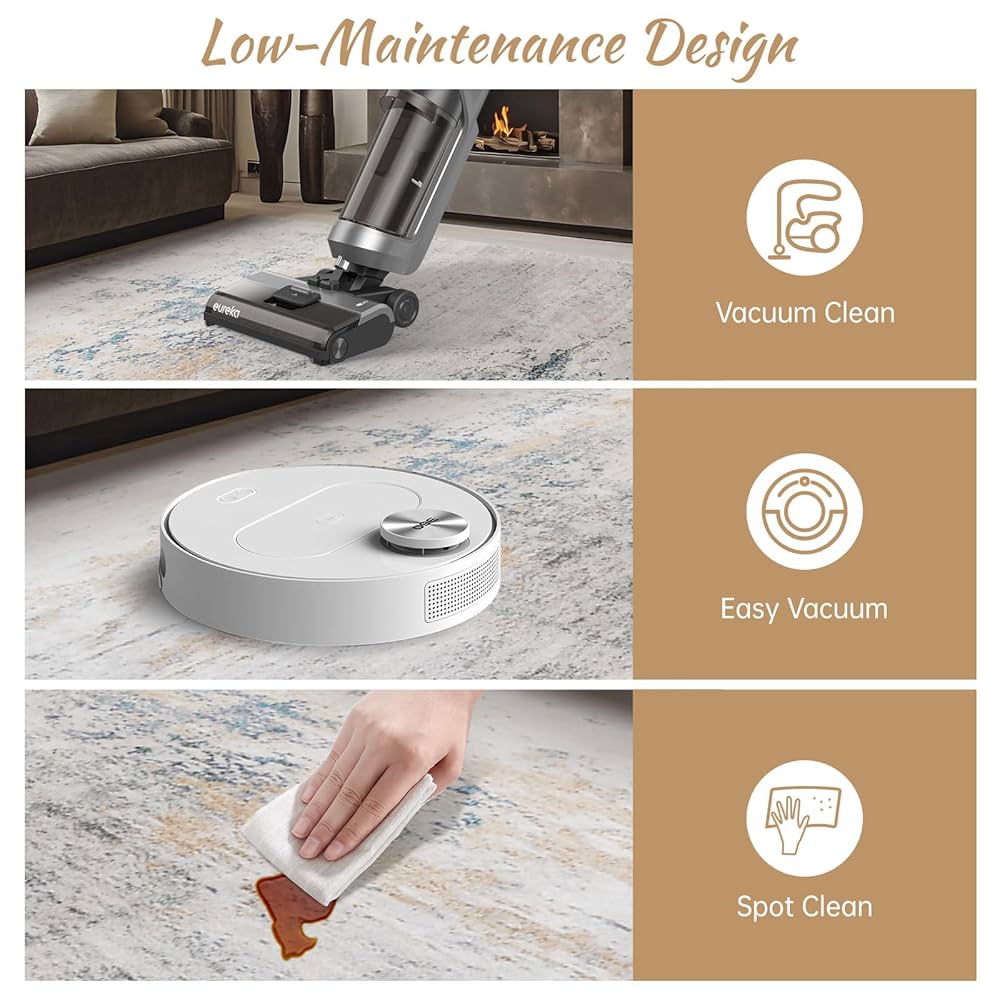 Low-Maintenance Design

eureka

Vacuum Clean

Easy Vacuum

Spot Clean