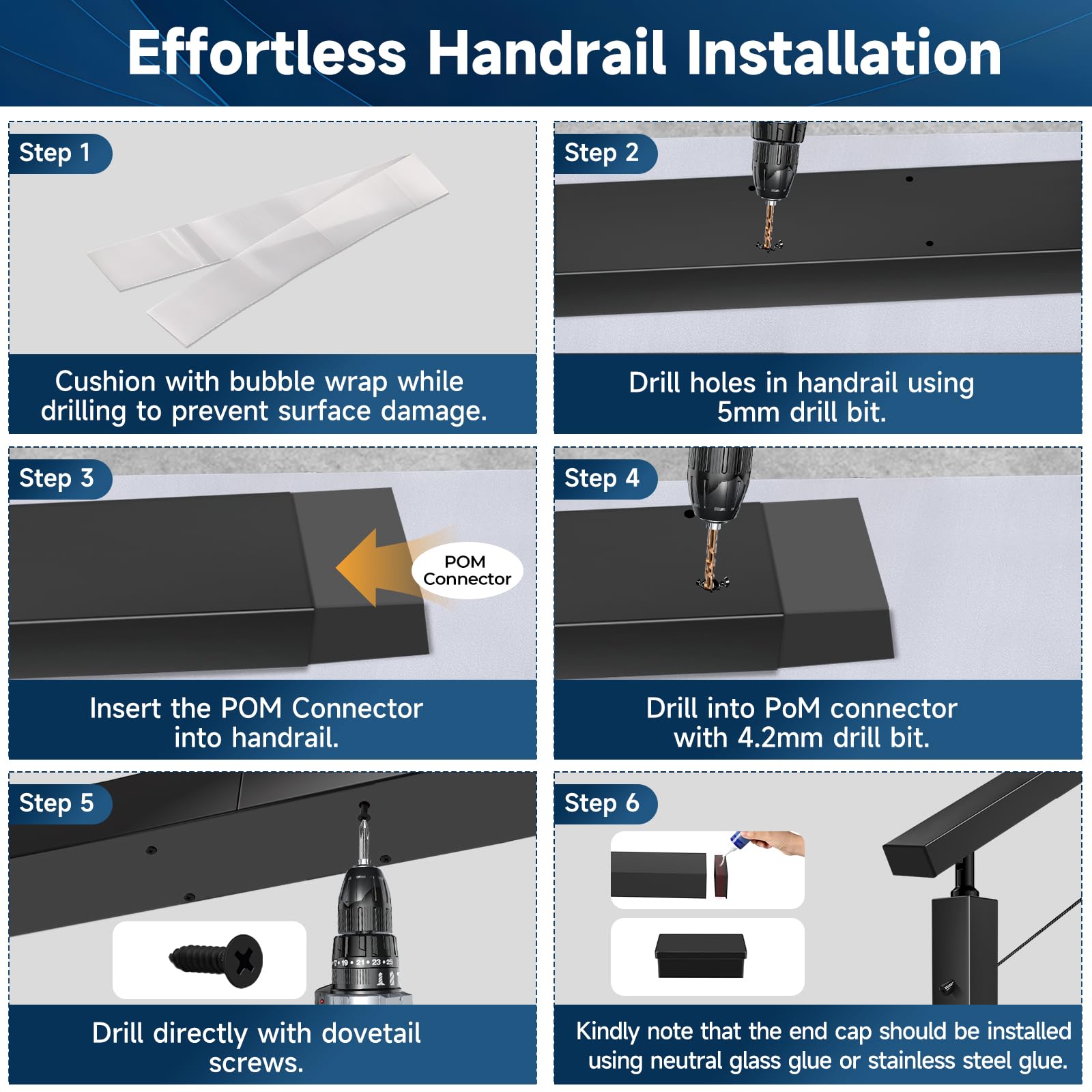 Effortless Handrail Installation

Step 1

Cushion with bubble wrap while drilling to prevent surface damage.

Step 2

Drill holes in handrail using 5mm drill bit.

Step 3

POM Connector

Insert the POM Connector into handrail.

Step 4

Drill into PoM connector with 4.2mm drill bit.

Step 5

17 • 19 • 21 • 23 • 25

Drill directly with dovetail screws.

Step 6

Kindly note that the end cap should be installed using neutral glass glue or stainless steel glue.