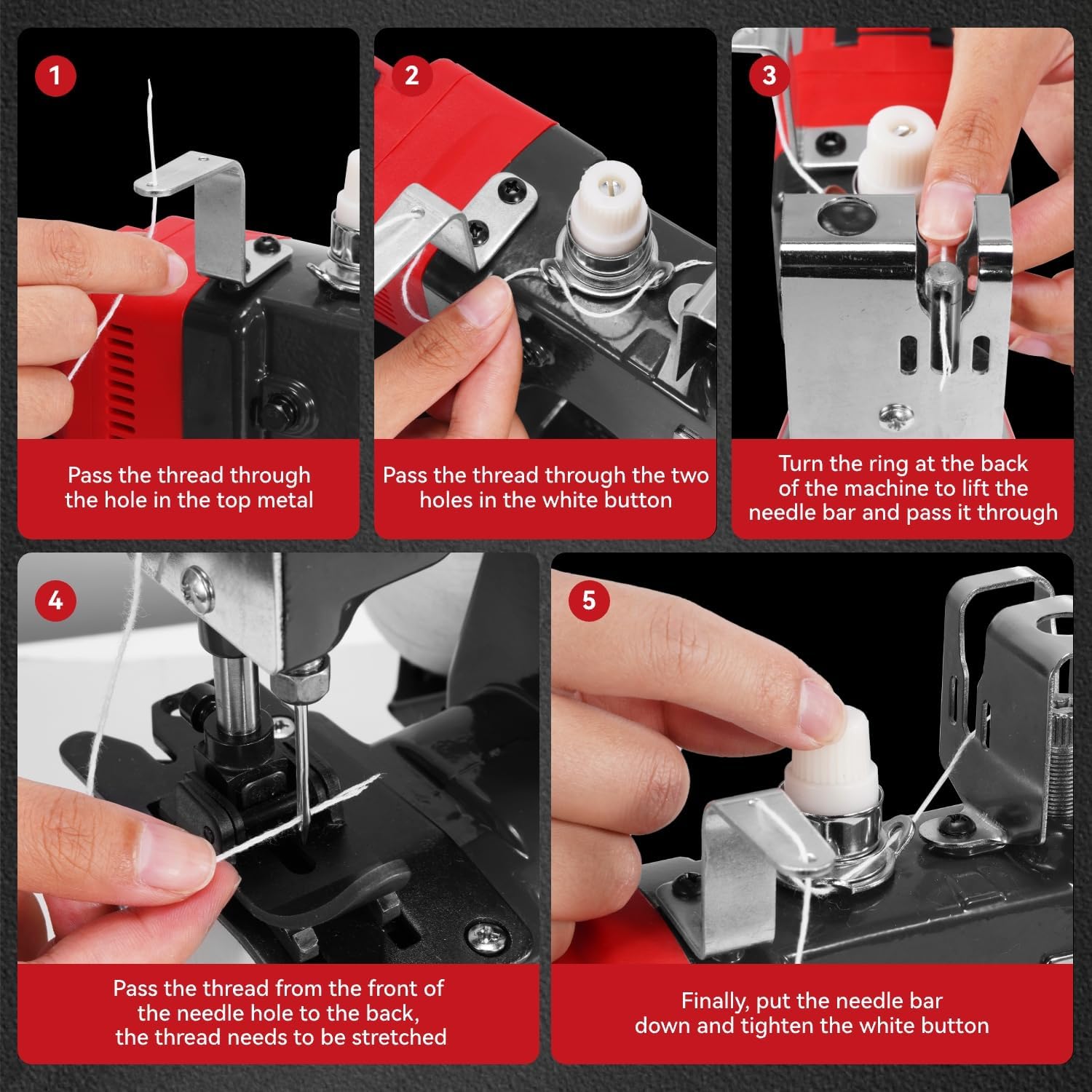 1

Pass the thread through the hole in the top metal

2

Pass the thread through the two holes in the white button

3

Turn the ring at the back of the machine to lift the needle bar and pass it through

4

Pass the thread from the front of the needle hole to the back, the thread needs to be stretched

5

Finally, put the needle bar down and tighten the white button