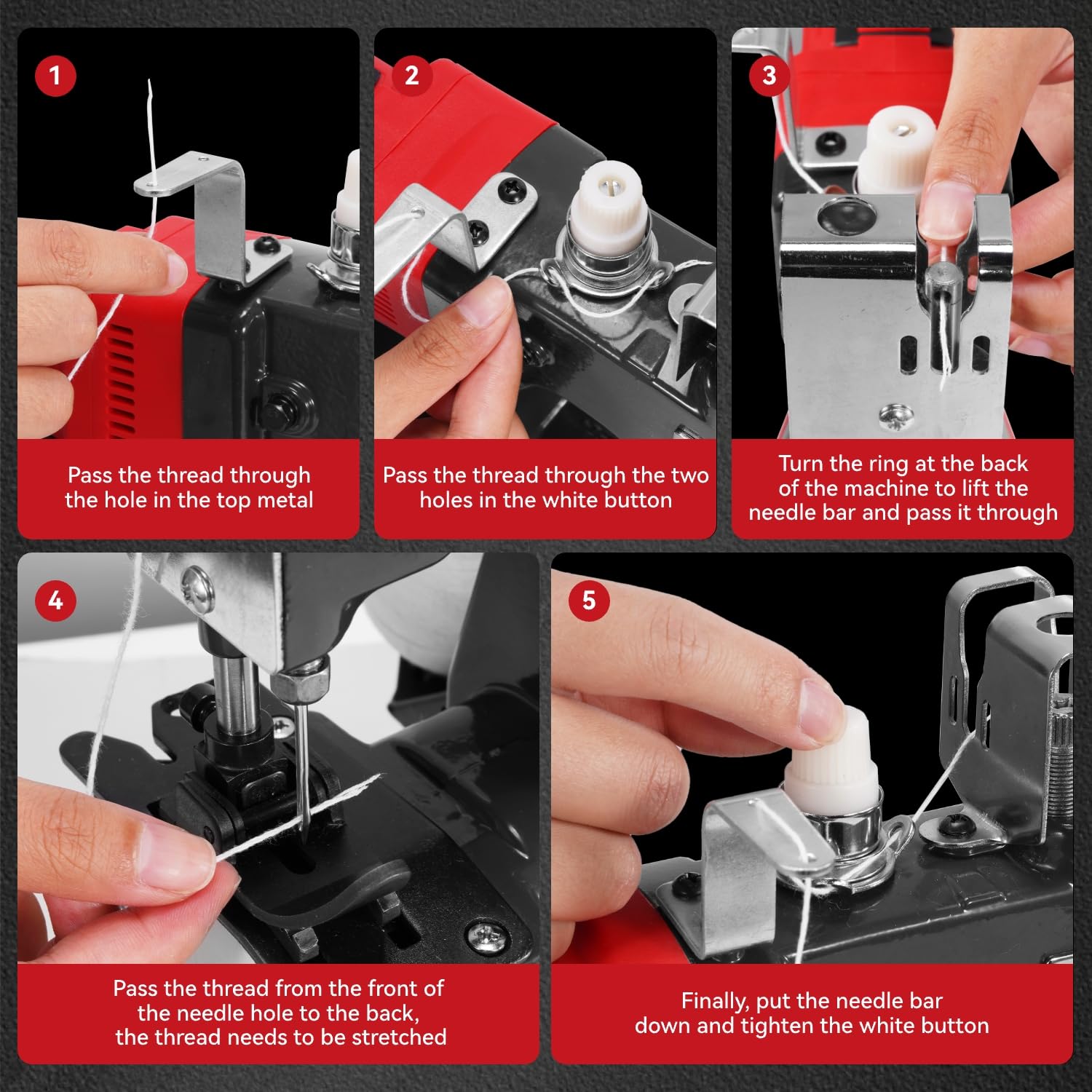 1

Pass the thread through the hole in the top metal

2

Pass the thread through the two holes in the white button

3

Turn the ring at the back of the machine to lift the needle bar and pass it through

4

Pass the thread from the front of the needle hole to the back, the thread needs to be stretched

5

Finally, put the needle bar down and tighten the white button