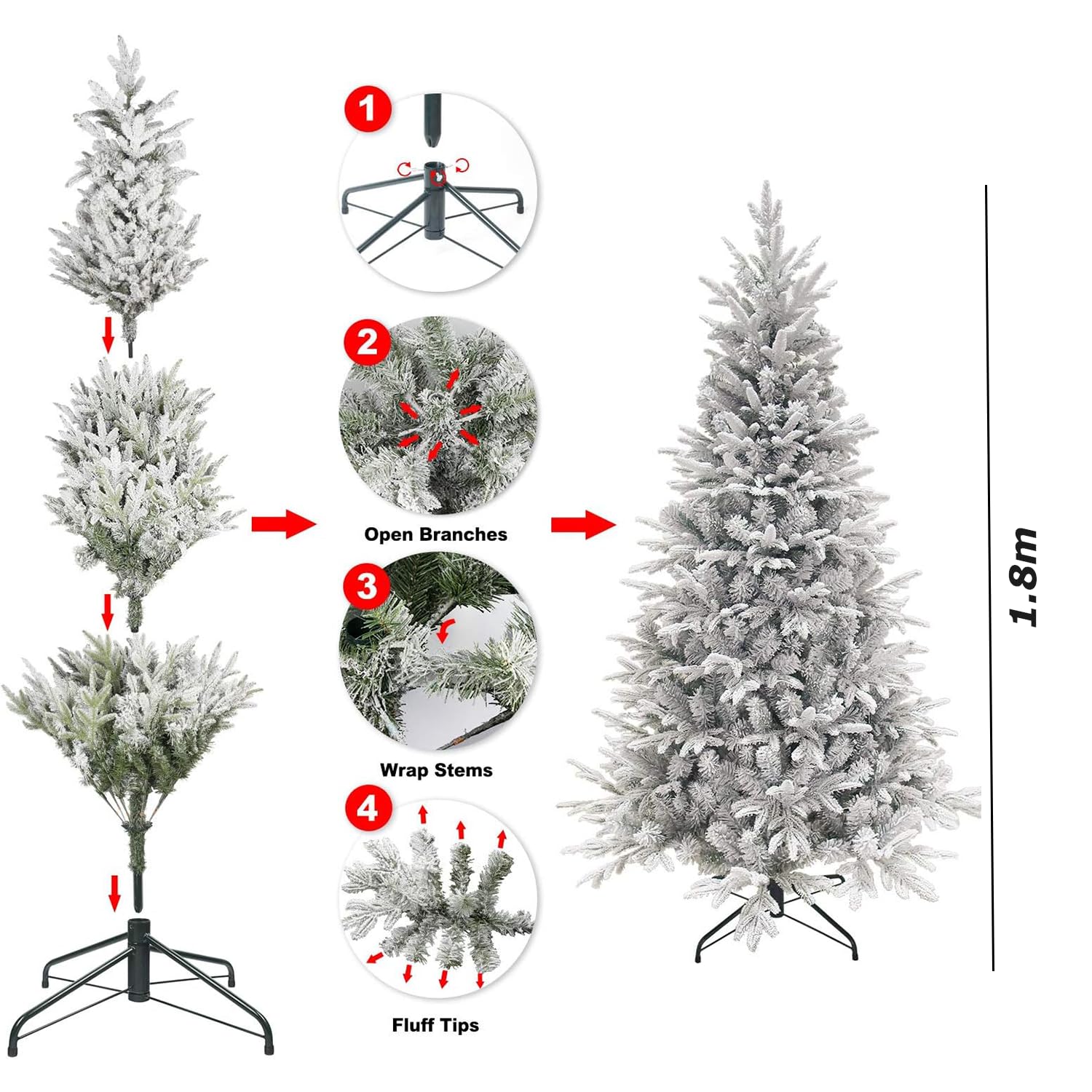 1

2

Open Branches

3

Wrap Stems

4

Fluff Tips

1.8m