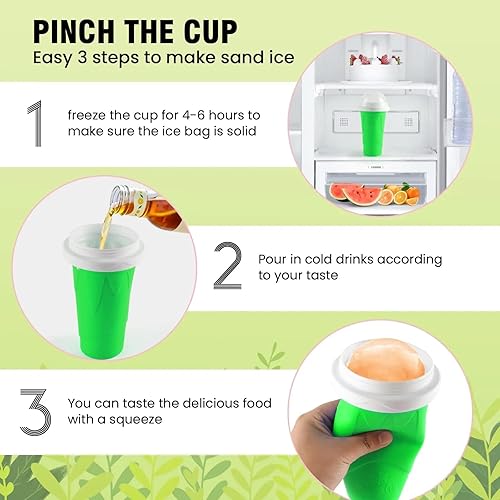 PINCH THE CUP
Easy 3 steps to make sand ice

1
freeze the cup for 4-6 hours to make sure the ice bag is solid

2
Pour in cold drinks according to your taste

3
You can taste the delicious food with a squeeze