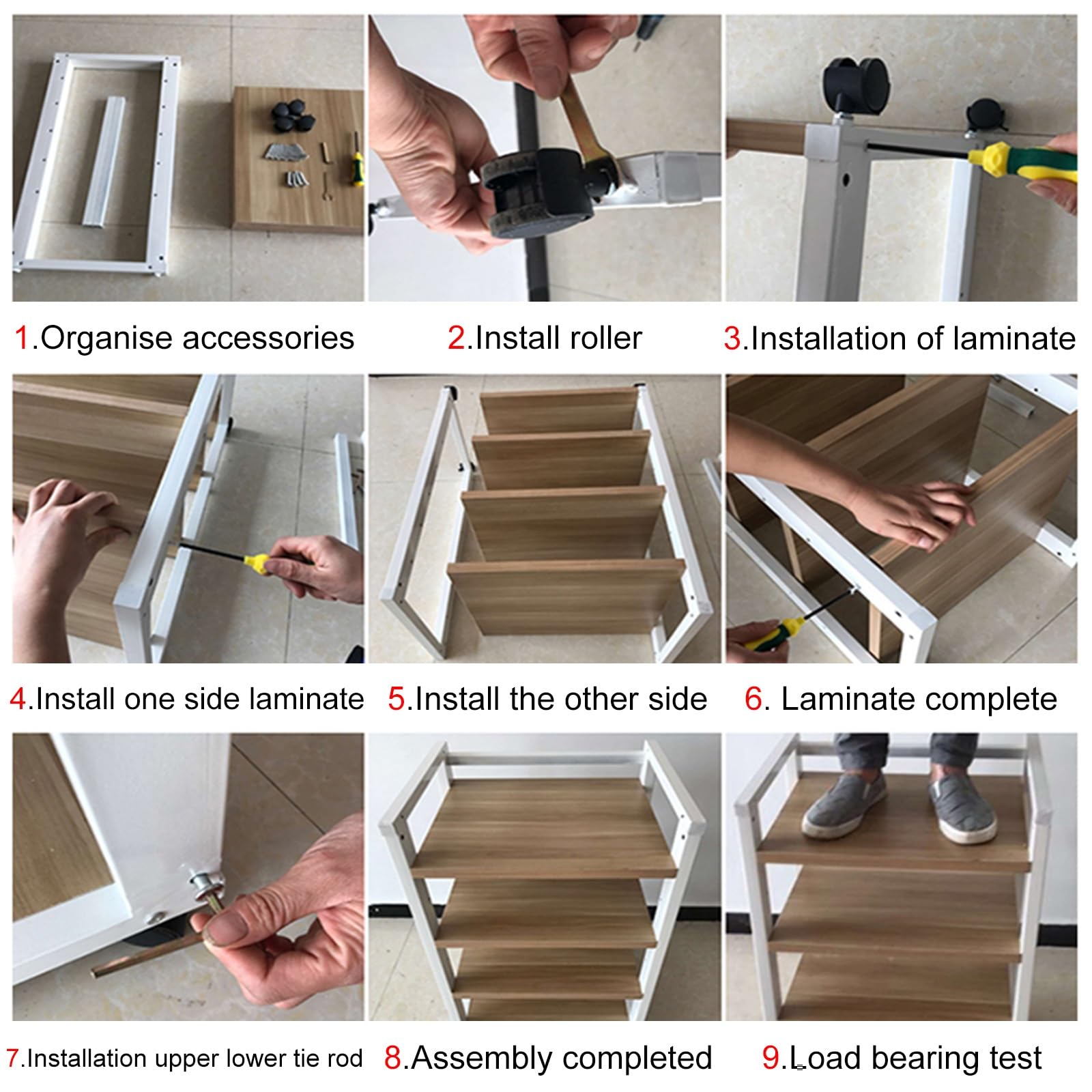 1.Organise accessories

2.Install roller

3.Installation of laminate

4.Install one side laminate

5.Install the other side

6. Laminate complete

7.Installation upper lower tie rod

8.Assembly completed

9.Load bearing test