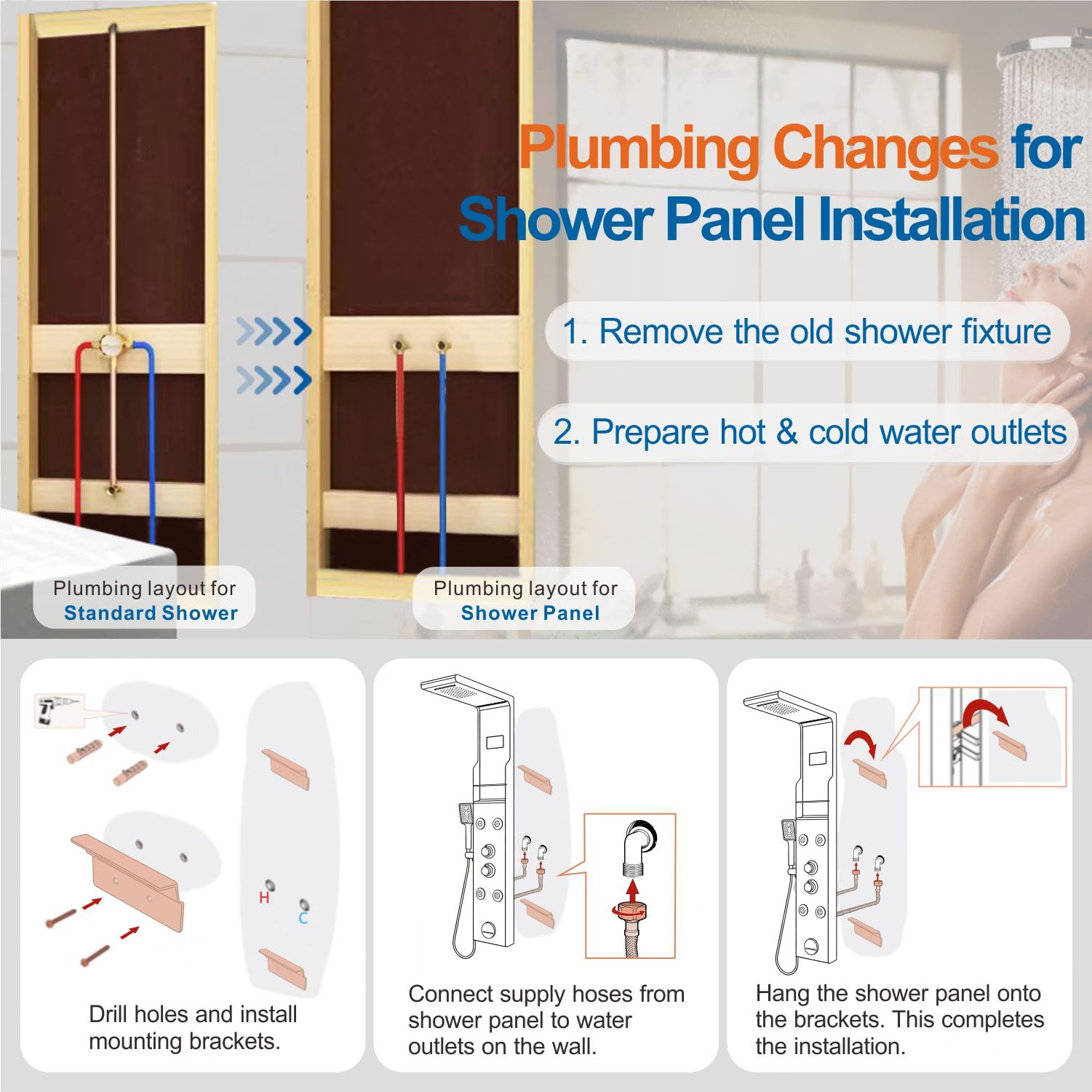 Plumbing Changes for Shower Panel Installation

1. Remove the old shower fixture

2. Prepare hot & cold water outlets

Plumbing layout for
Standard Shower

Plumbing layout for
Shower Panel

H
C

Drill holes and install mounting brackets.

Connect supply hoses from shower panel to water outlets on the wall.

Hang the shower panel onto the brackets. This completes the installation.