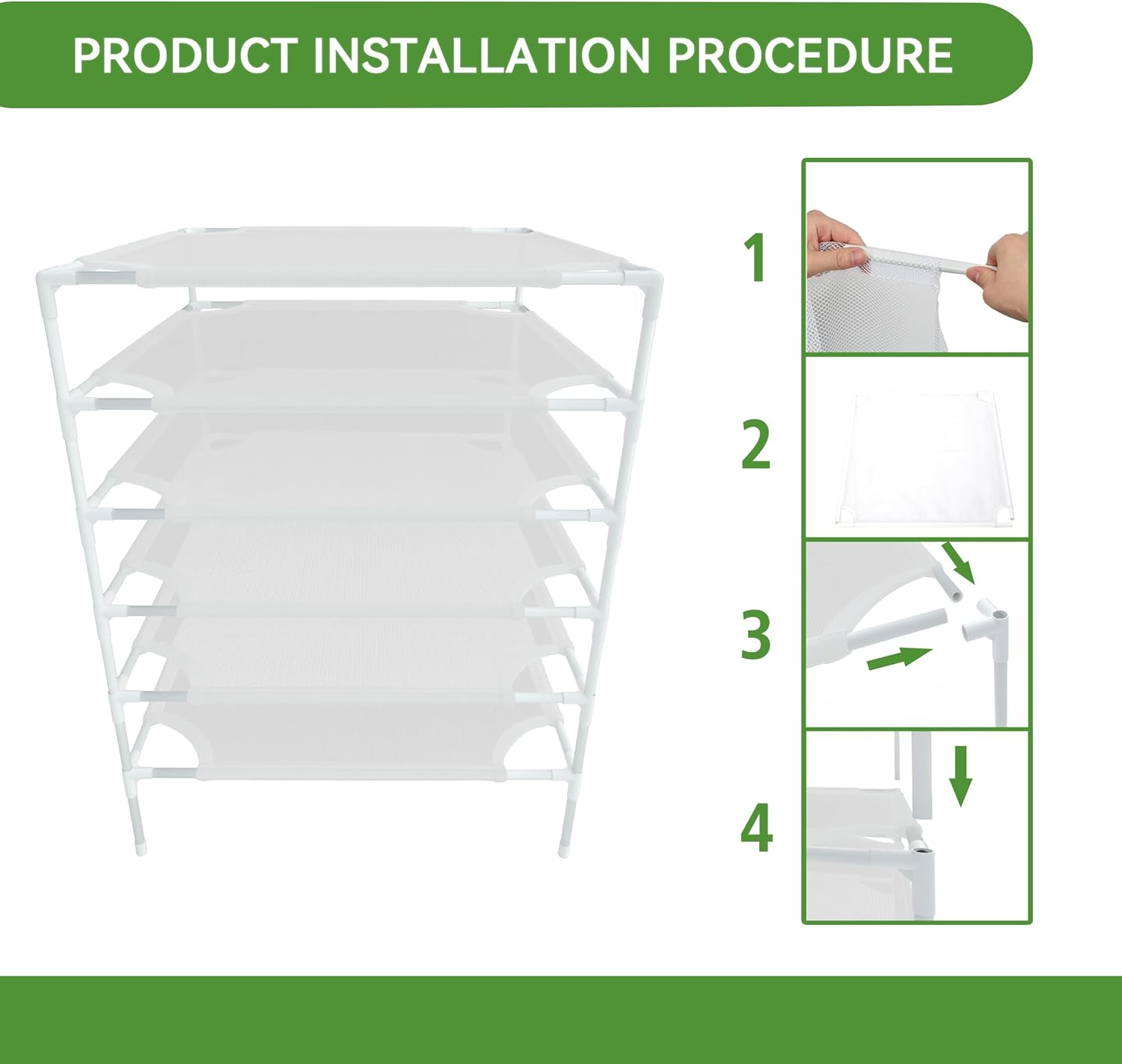 PRODUCT INSTALLATION PROCEDURE

1

2

3

4