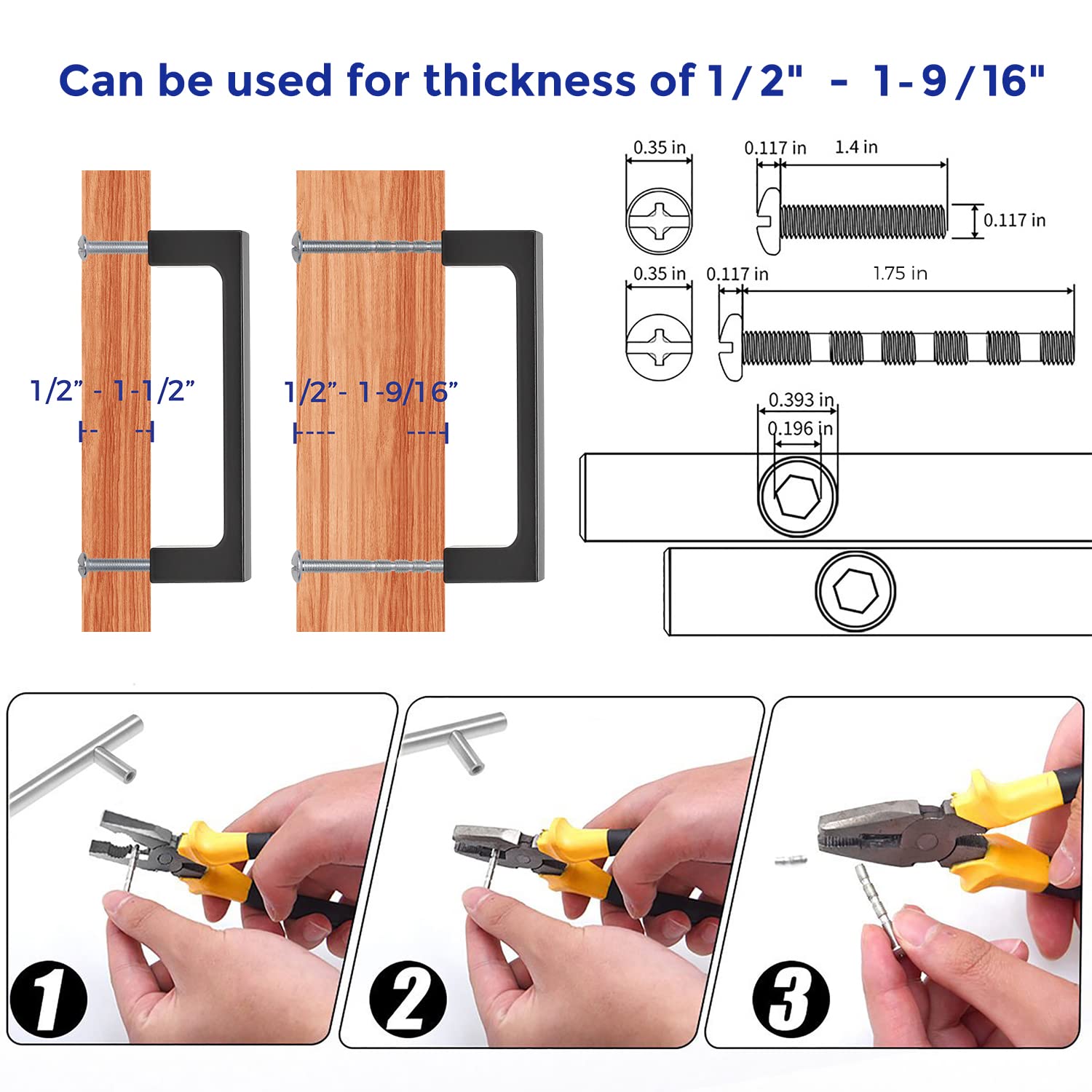 Can be used for thickness of 1/2" - 1-9/16"

1/2" - 1-1/2"

1/2"- 1-9/16"

0.35 in

0.117 in

1.4 in

0.117 in

0.35 in

0.117 in

1.75 in

0.393 in

0.196 in

1

2

3