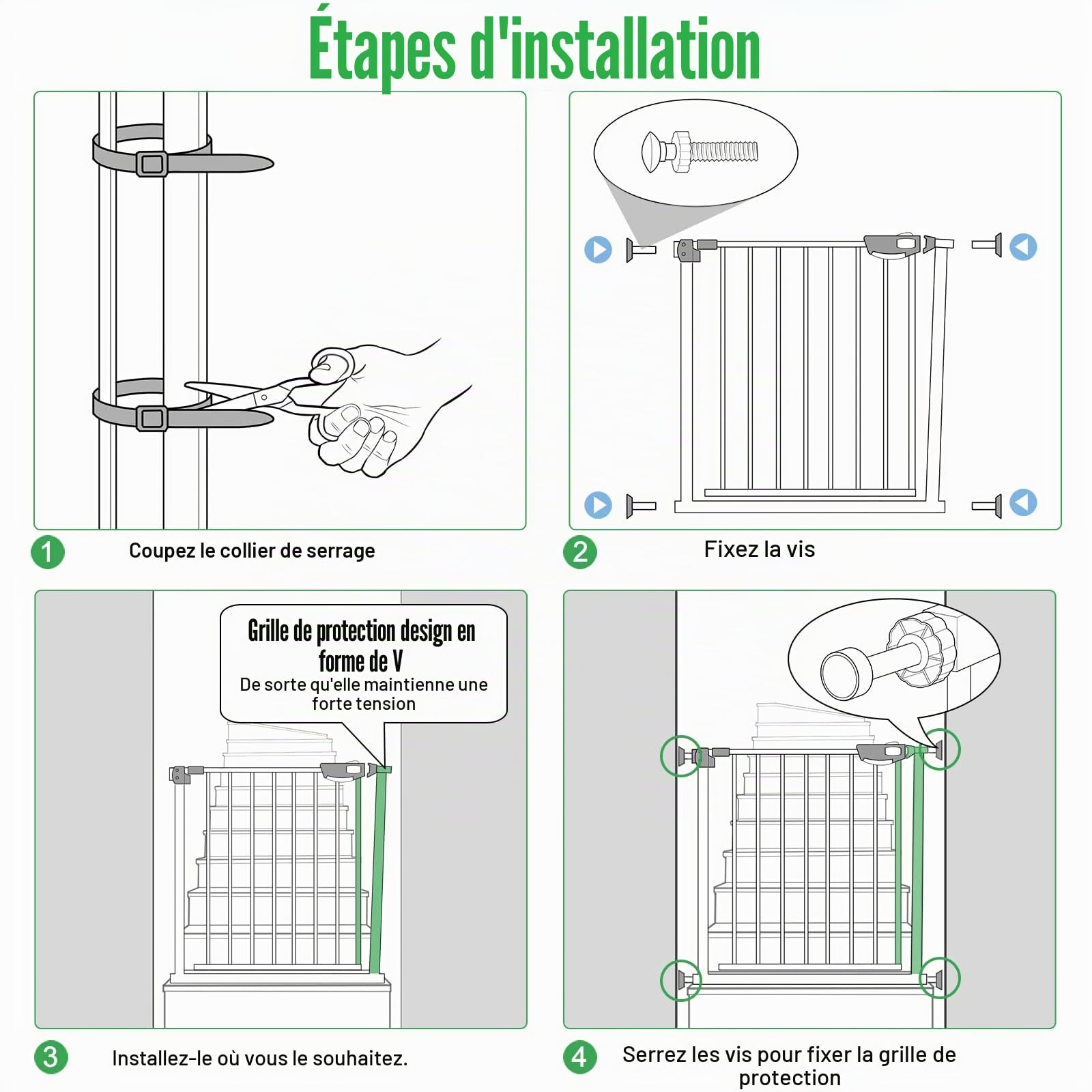 Étapes d'installation

1 Coupez le collier de serrage

2 Fixez la vis

Grille de protection design en forme de V
De sorte qu'elle maintienne une forte tension

3 Installez-le où vous le souhaitez.

4 Serrez les vis pour fixer la grille de protection