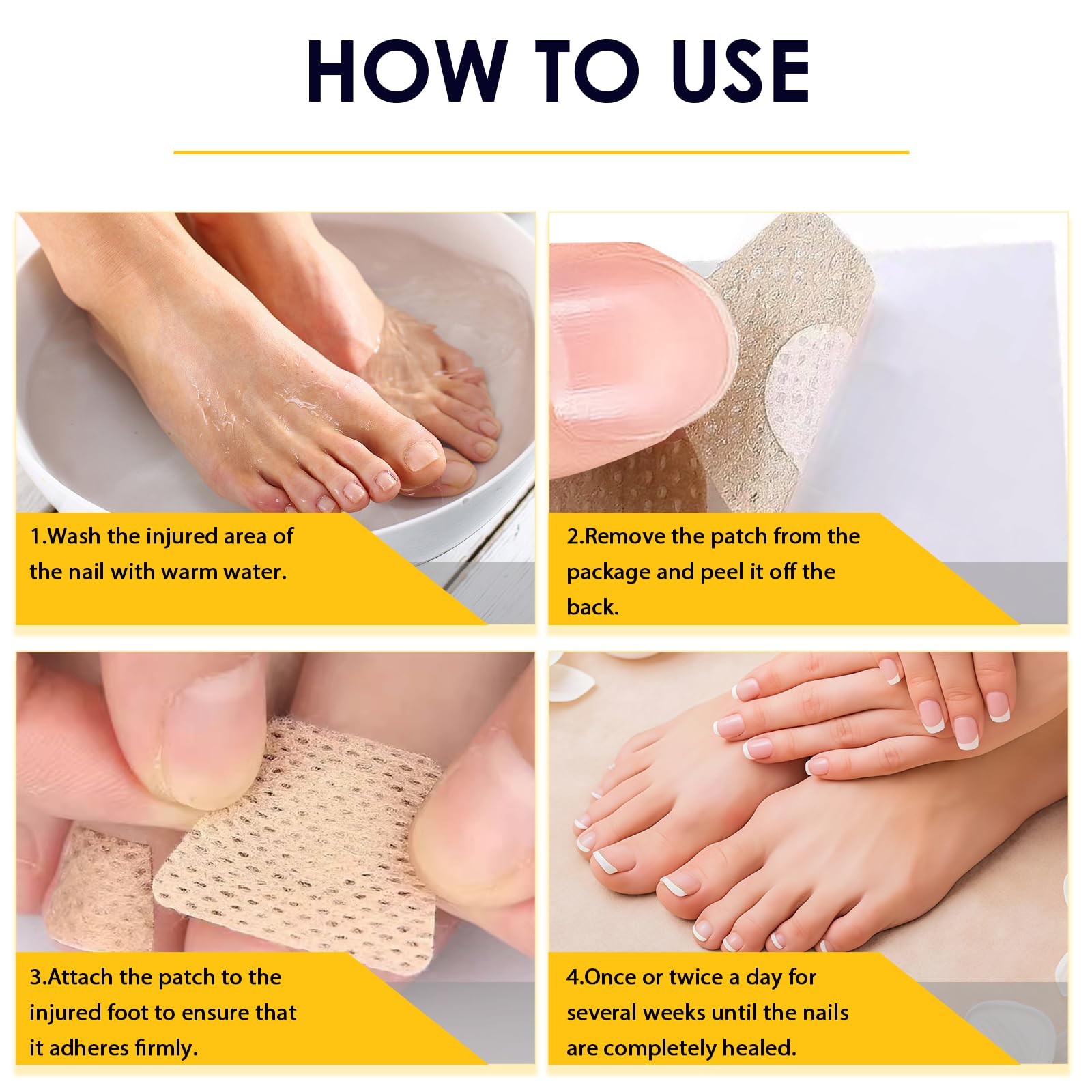 HOW TO USE

1.Wash the injured area of the nail with warm water.

2.Remove the patch from the package and peel it off the back.

3.Attach the patch to the injured foot to ensure that it adheres firmly.

4.Once or twice a day for several weeks until the nails are completely healed.