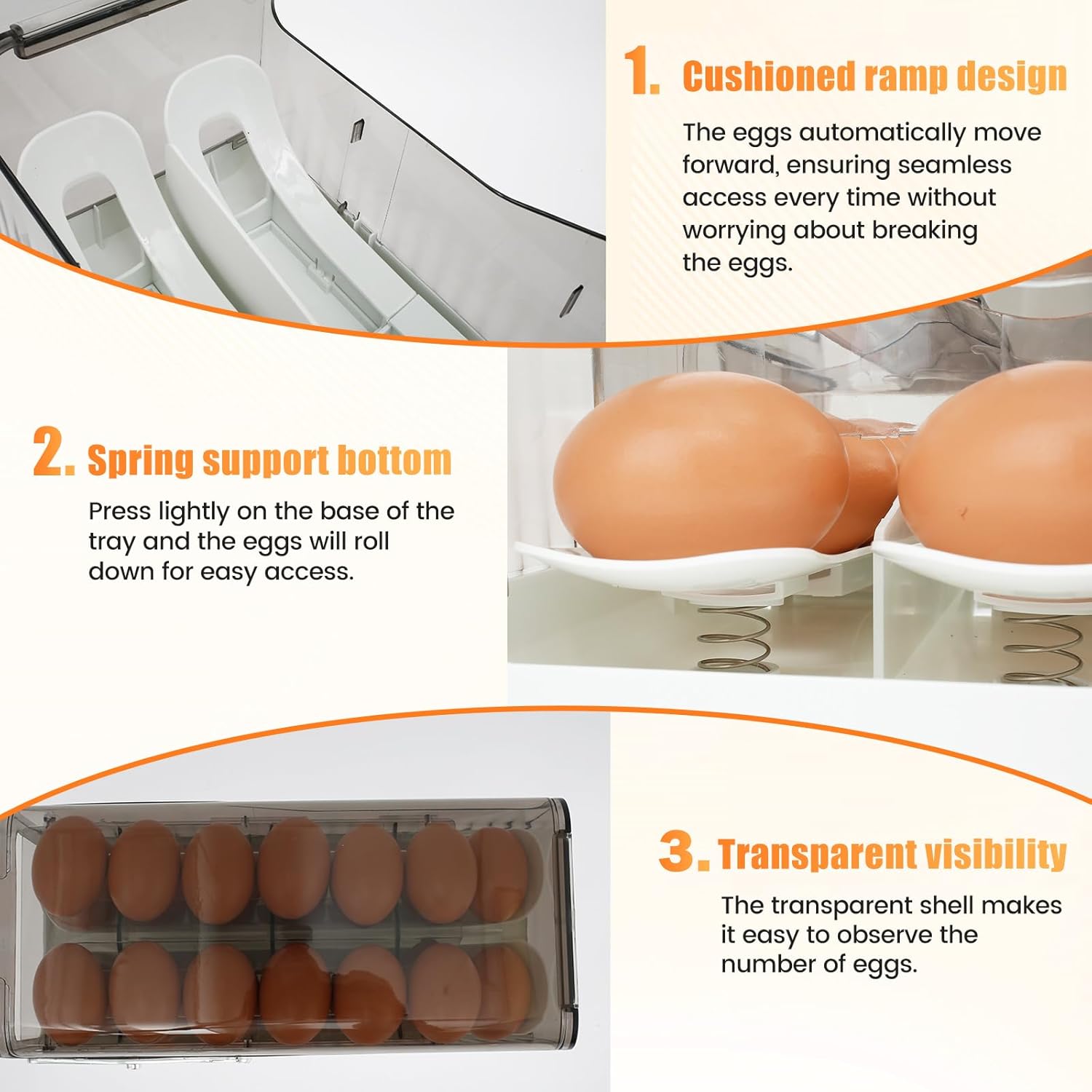 1. Cushioned ramp design

The eggs automatically move forward, ensuring seamless access every time without worrying about breaking the eggs.

2. Spring support bottom

Press lightly on the base of the tray and the eggs will roll down for easy access.

3. Transparent visibility

The transparent shell makes it easy to observe the number of eggs.