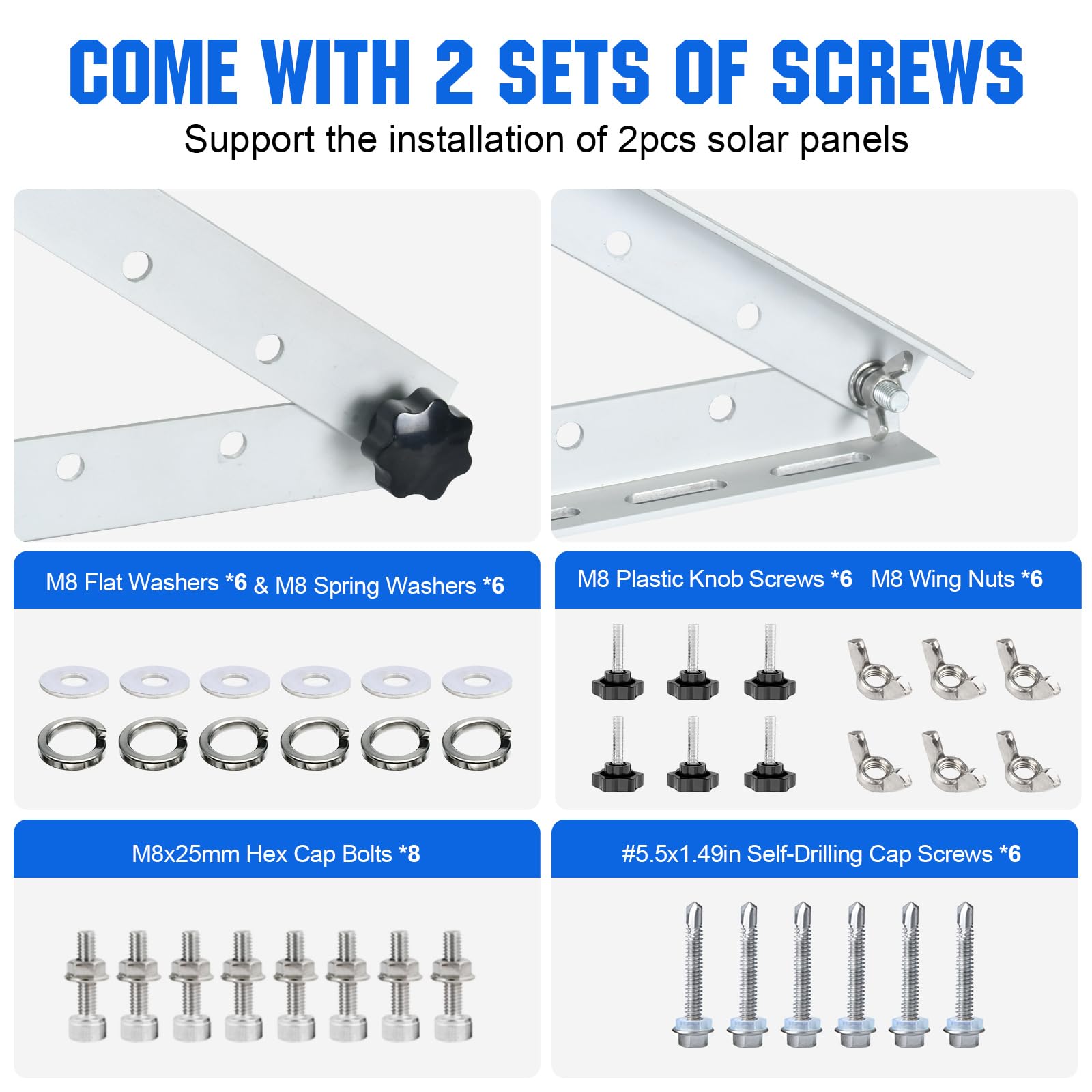 COME WITH 2 SETS OF SCREWS

Support the installation of 2pcs solar panels

M8 Flat Washers *6 & M8 Spring Washers *6

M8 Plastic Knob Screws *6 M8 Wing Nuts *6

M8x25mm Hex Cap Bolts *8

#5.5x1.49in Self-Drilling Cap Screws *6