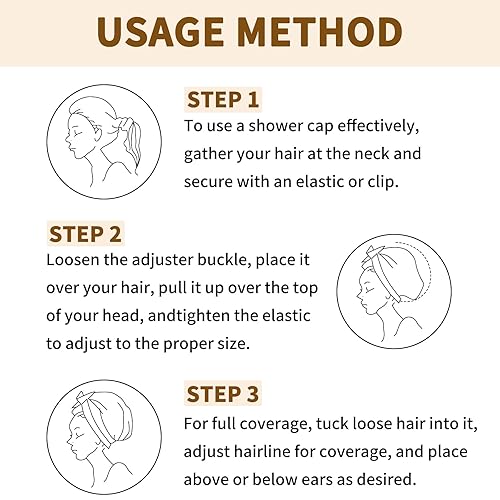 USAGE METHOD

STEP 1
To use a shower cap effectively, gather your hair at the neck and secure with an elastic or clip.

STEP 2
Loosen the adjuster buckle, place it over your hair, pull it up over the top of your head, andtighten the elastic to adjust to the proper size.

STEP 3
For full coverage, tuck loose hair into it, adjust hairline for coverage, and place above or below ears as desired.