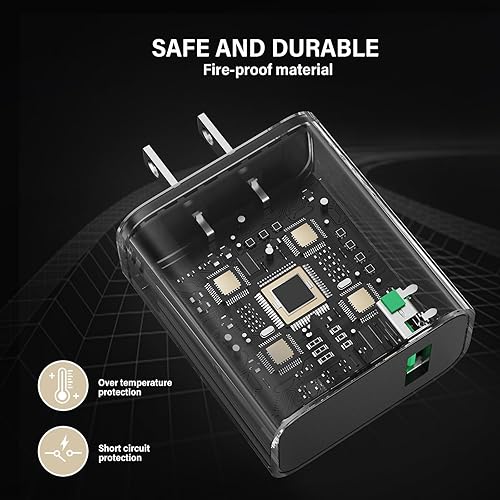 SAFE AND DURABLE
Fire-proof material

Over temperature protection

Short circuit protection