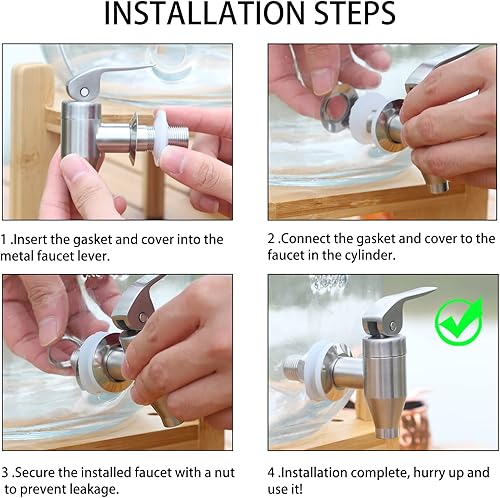 INSTALLATION STEPS

1 .Insert the gasket and cover into the metal faucet lever.

2 .Connect the gasket and cover to the faucet in the cylinder.

3 .Secure the installed faucet with a nut to prevent leakage.

4 .Installation complete, hurry up and use it!