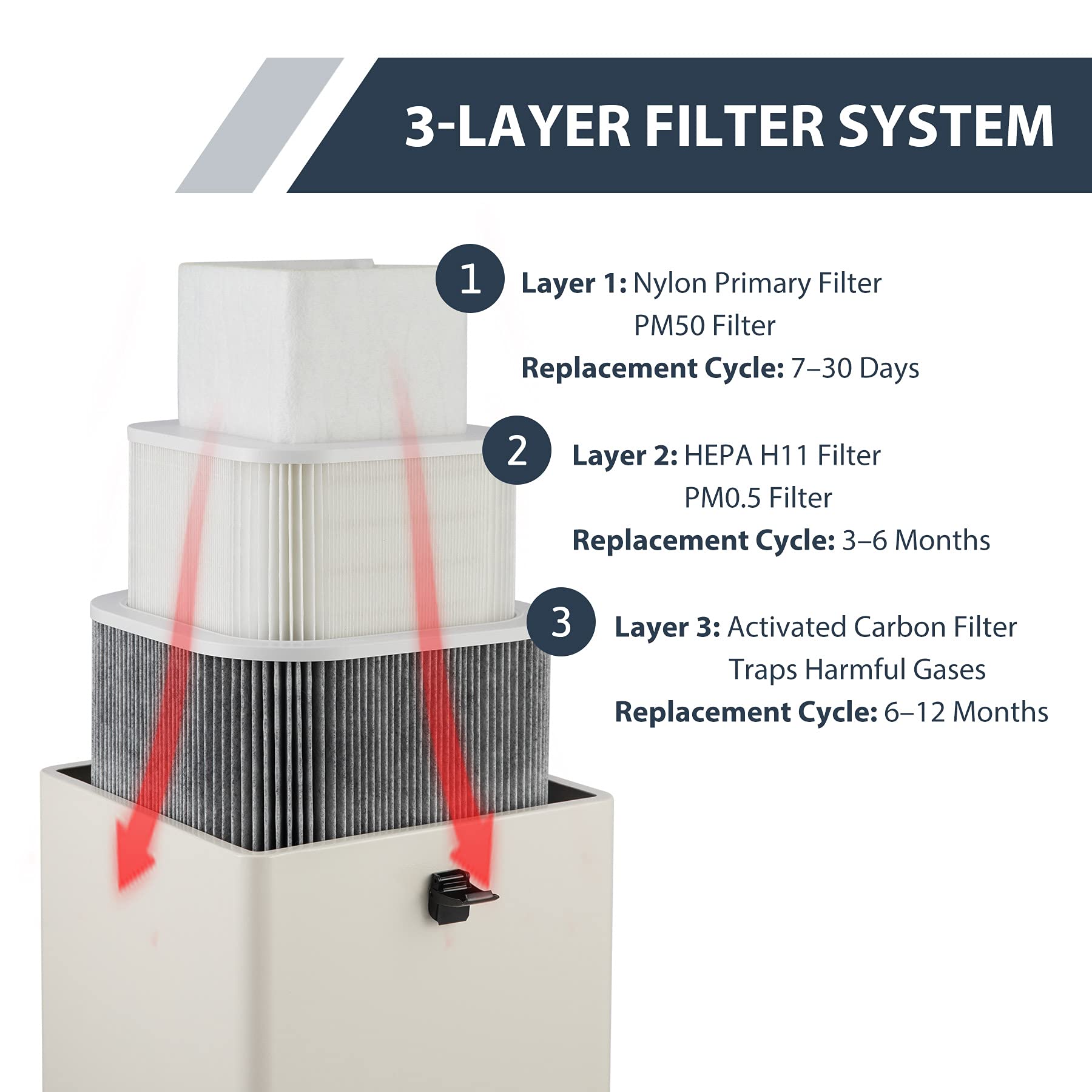 3-LAYER FILTER SYSTEM

1
Layer 1: Nylon Primary Filter
PM50 Filter
Replacement Cycle: 7–30 Days

2
Layer 2: HEPA H11 Filter
PM0.5 Filter
Replacement Cycle: 3–6 Months

3
Layer 3: Activated Carbon Filter
Traps Harmful Gases
Replacement Cycle: 6–12 Months