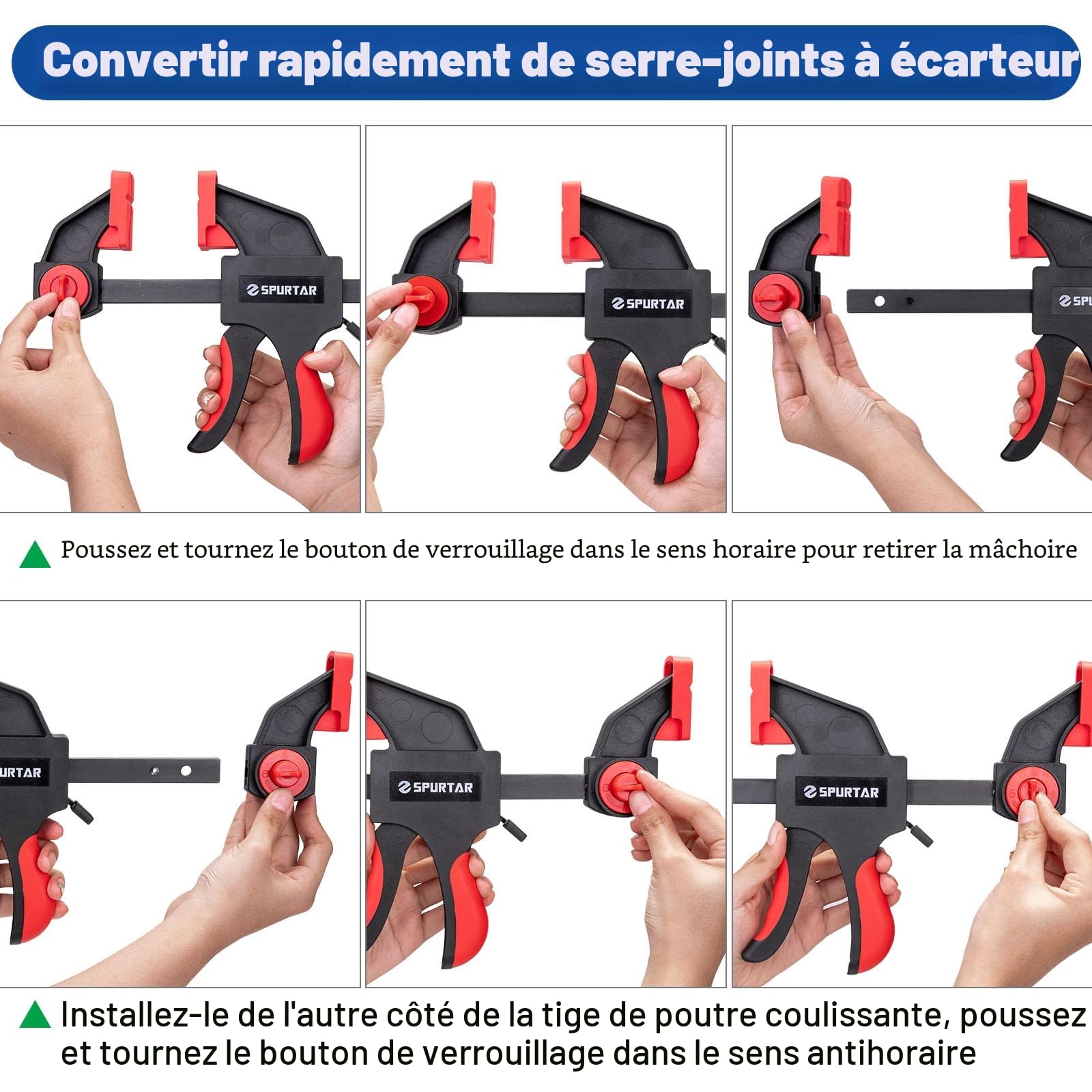 Convertir rapidement de serre-joints à écarteur

SPURTAR

SPURTAR

SPU

Poussez et tournez le bouton de verrouillage dans le sens horaire pour retirer la mâchoire

URTAR

SPURTAR

SPURTAR

Installez-le de l'autre côté de la tige de poutre coulissante, poussez et tournez le bouton de verrouillage dans le sens antihoraire