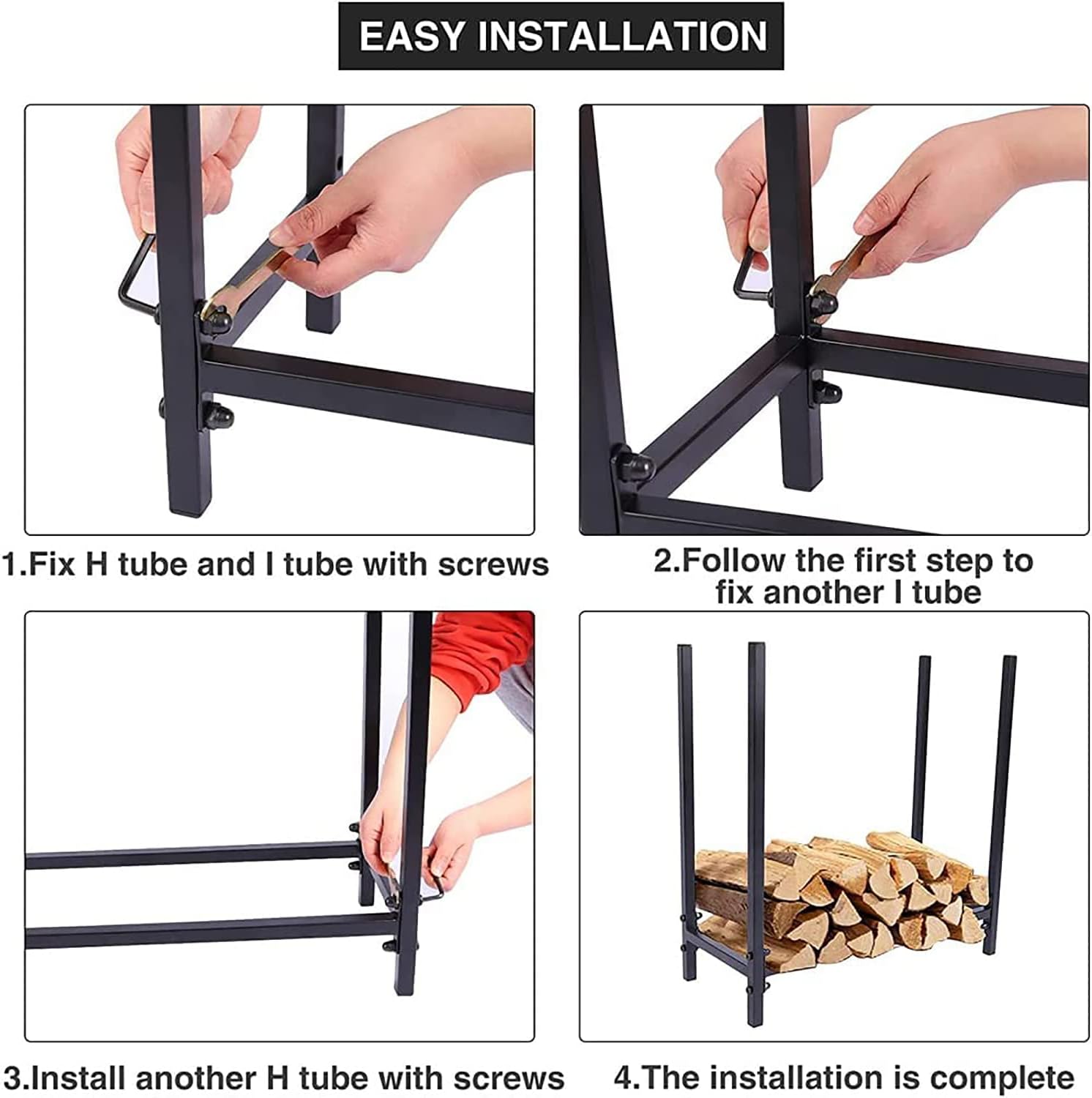 EASY INSTALLATION

1.Fix H tube and I tube with screws

2.Follow the first step to fix another I tube

3.Install another H tube with screws

4.The installation is complete