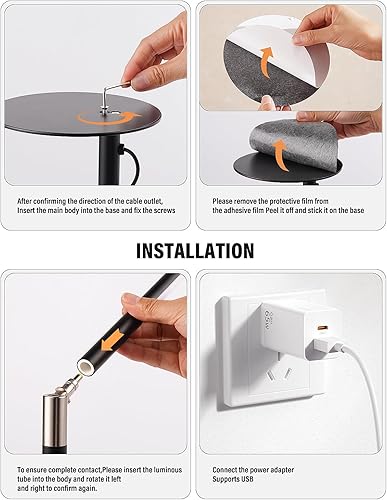 After confirming the direction of the cable outlet, Insert the main body into the base and fix the screws

Please remove the protective film from the adhesive film Peel it off and stick it on the base

INSTALLATION

65W

To ensure complete contact,Please insert the luminous tube into the body and rotate it left and right to confirm again.

Connect the power adapter
Supports USB