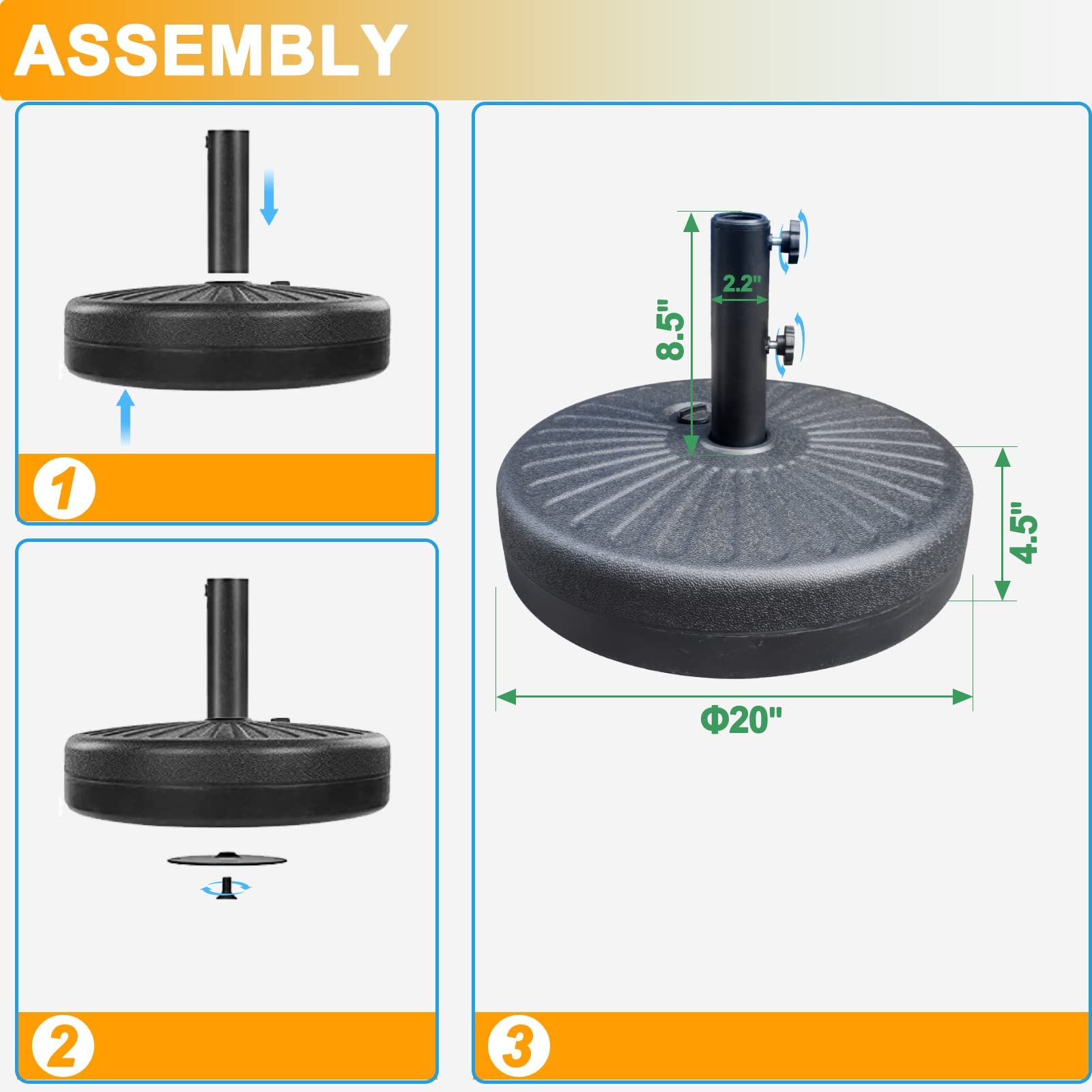 ASSEMBLY

1

2

8.5"

2.2"

4.5"

Φ20"

3