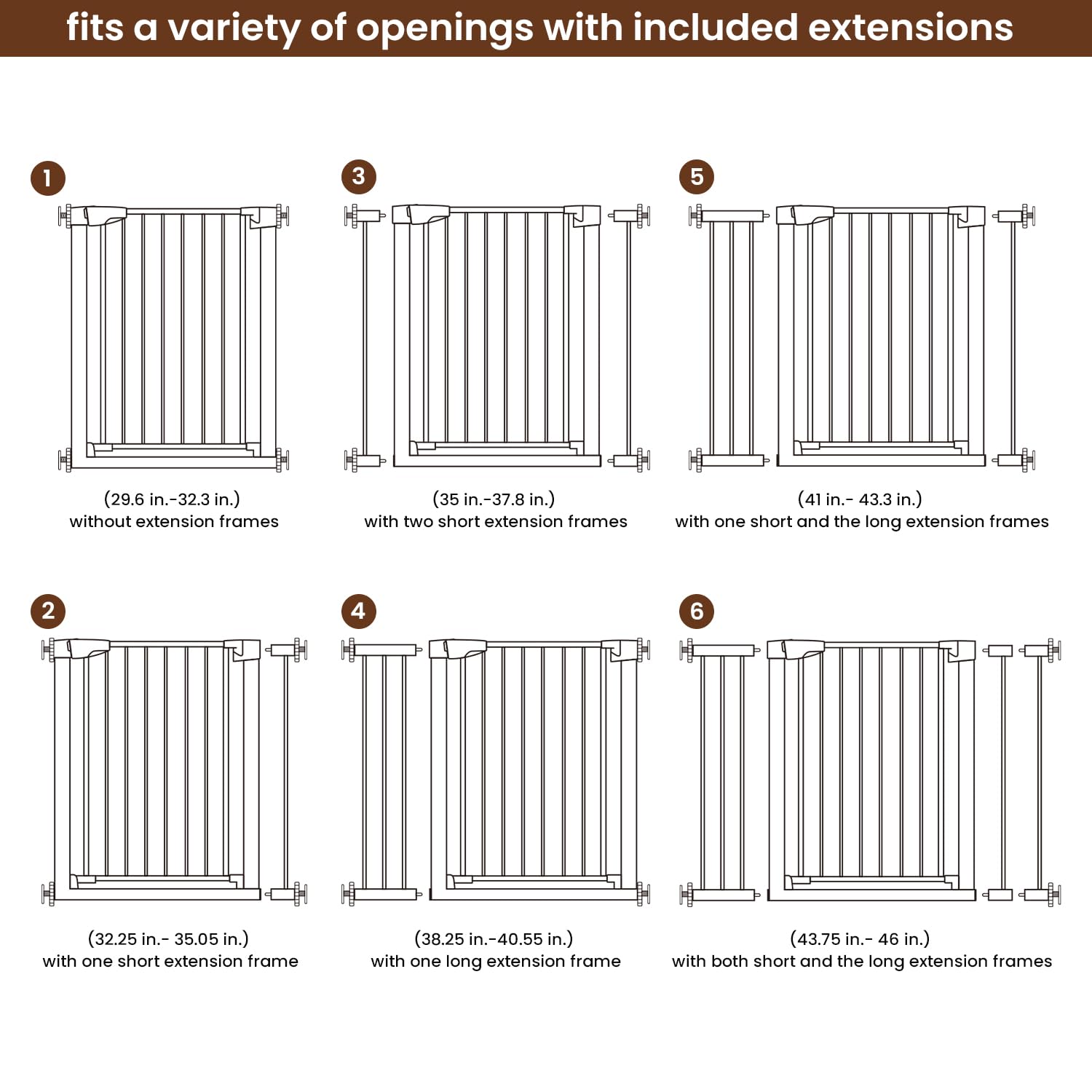 fits a variety of openings with included extensions

1
(29.6 in.-32.3 in.)
without extension frames

3
(35 in.-37.8 in.)
with two short extension frames

5
(41 in.- 43.3 in.)
with one short and the long extension frames

2
(32.25 in.- 35.05 in.)
with one short extension frame

4
(38.25 in.-40.55 in.)
with one long extension frame

6
(43.75 in.- 46 in.)
with both short and the long extension frames