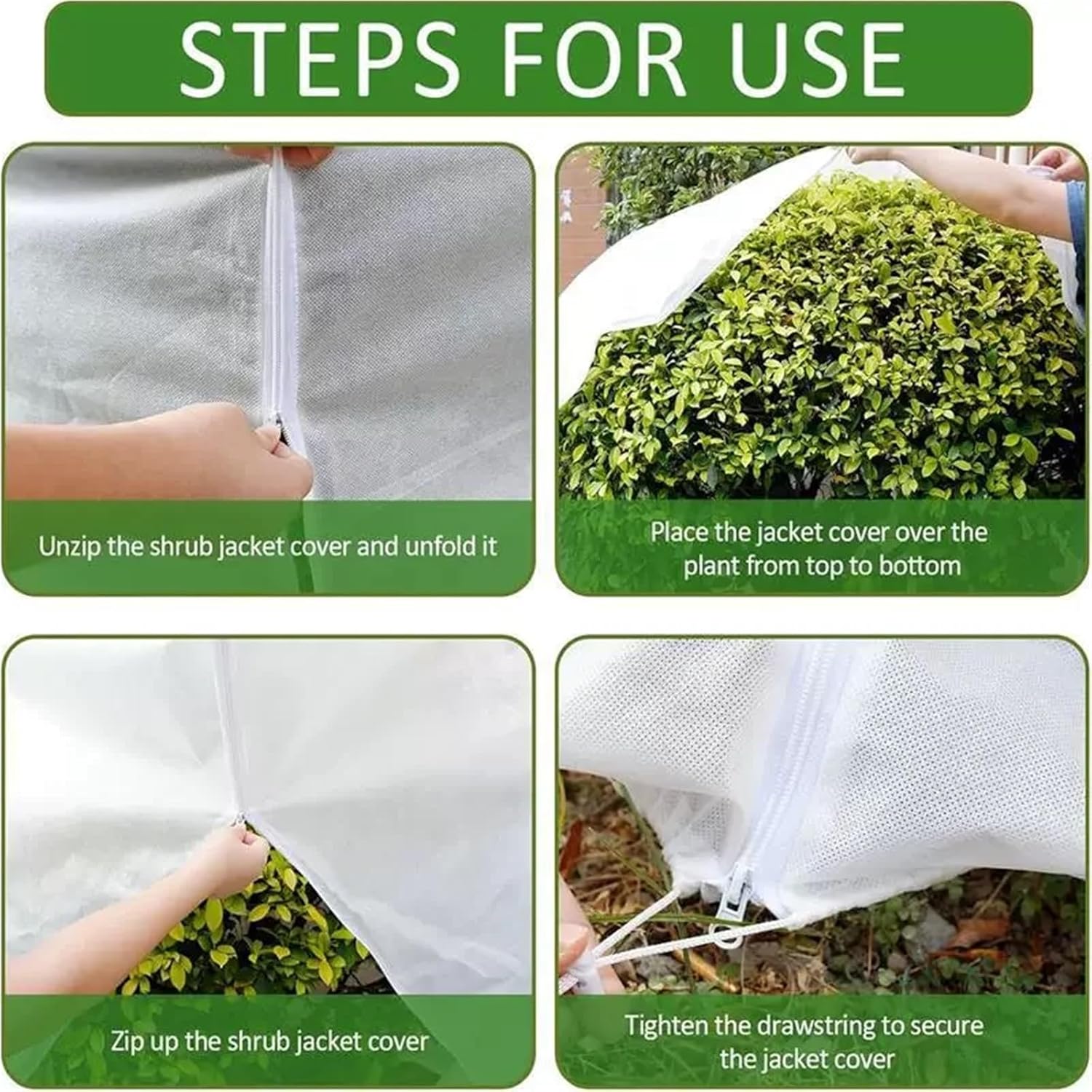 STEPS FOR USE

Unzip the shrub jacket cover and unfold it

Place the jacket cover over the plant from top to bottom

Zip up the shrub jacket cover

Tighten the drawstring to secure the jacket cover