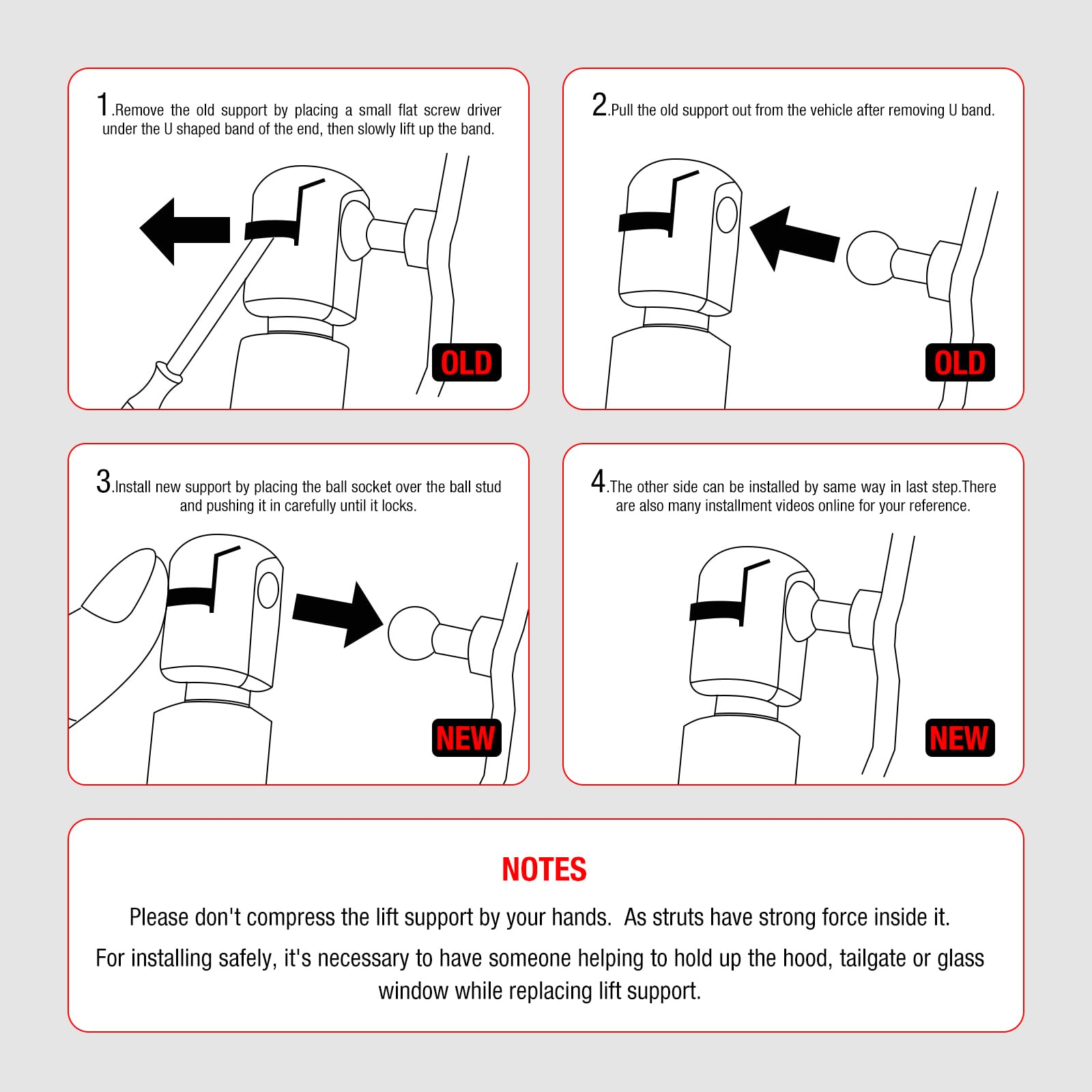 1.Remove the old support by placing a small flat screw driver under the U shaped band of the end, then slowly lift up the band.

OLD

2.Pull the old support out from the vehicle after removing U band.

OLD

3.Install new support by placing the ball socket over the ball stud and pushing it in carefully until it locks.

NEW

4.The other side can be installed by same way in last step.There are also many installment videos online for your reference.

NEW

NOTES

Please don't compress the lift support by your hands.  As struts have strong force inside it.

For installing safely, it's necessary to have someone helping to hold up the hood, tailgate or glass window while replacing lift support.