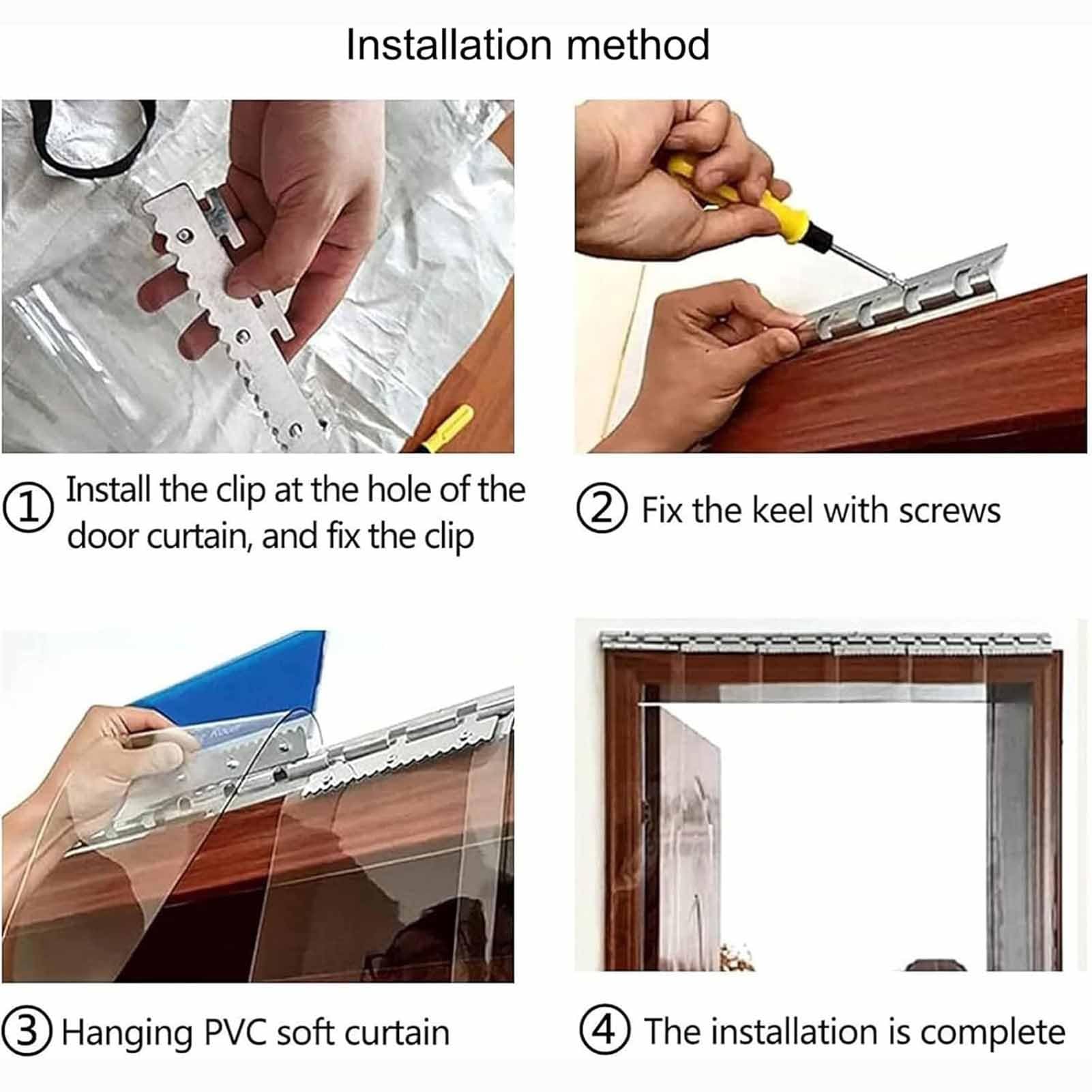 Installation method

① Install the clip at the hole of the door curtain, and fix the clip

② Fix the keel with screws

③ Hanging PVC soft curtain

④ The installation is complete