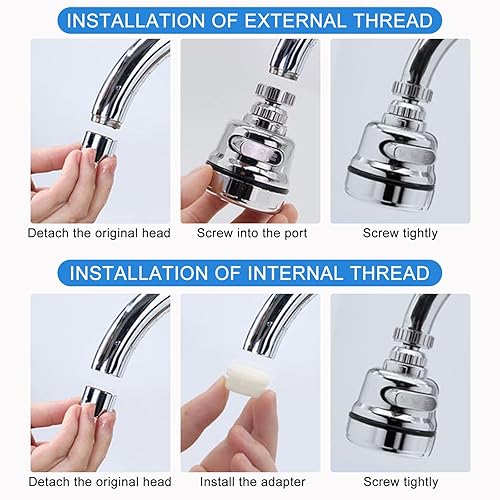 INSTALLATION OF EXTERNAL THREAD

Detach the original head

Screw into the port

Screw tightly

INSTALLATION OF INTERNAL THREAD

Detach the original head

Install the adapter

Screw tightly